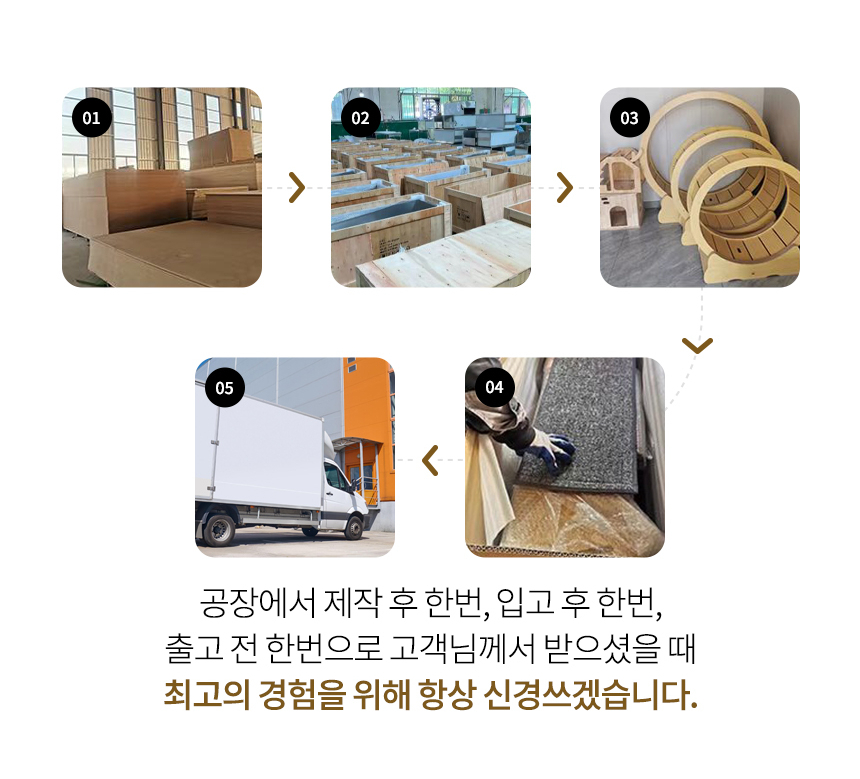 01

02

03

04

05

공장에서 제작 후 한번, 입고 후 한번,
출고 전 한번으로 고객님께서 받으셨을 때
최고의 경험을 위해 항상 신경쓰겠습니다.