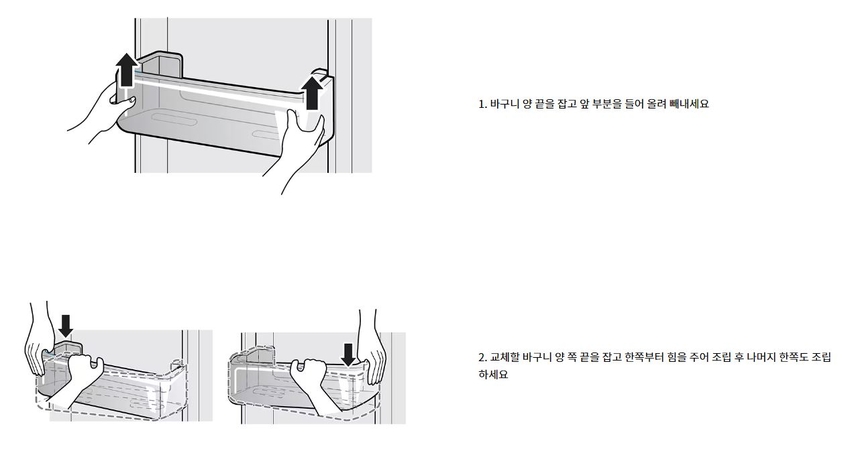 1. 바구니 양 끝을 잡고 앞 부분을 들어 올려 빼내세요

2. 교체할 바구니 양 쪽 끝을 잡고 한쪽부터 힘을 주어 조립 후 나머지 한쪽도 조립하세요