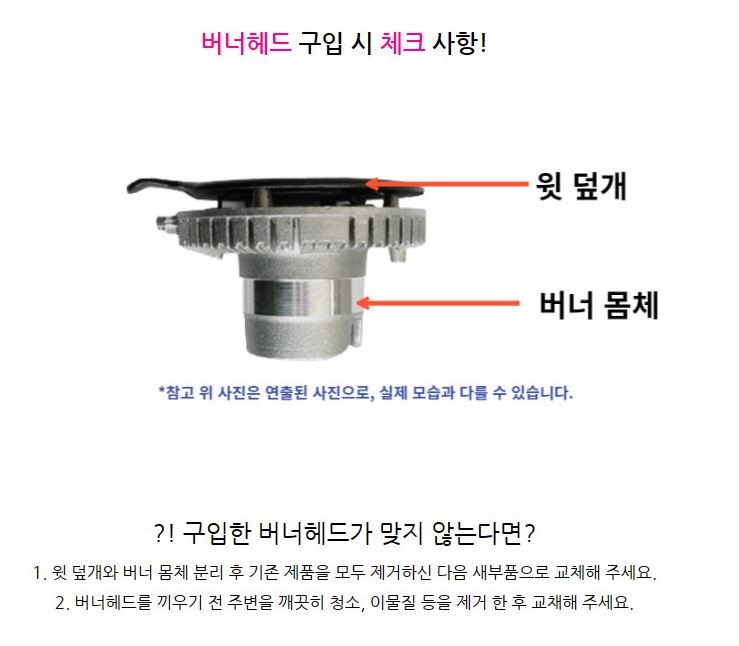 버너헤드 구입 시 체크 사항!

윗 덮개

버너 몸체

*참고 위 사진은 연출된 사진으로, 실제 모습과 다를 수 있습니다.

?! 구입한 버너헤드가 맞지 않는다면?

1. 윗 덮개와 버너 몸체 분리 후 기존 제품을 모두 제거하신 다음 새부품으로 교체해 주세요.

2. 버너헤드를 끼우기 전 주변을 깨끗히 청소, 이물질 등을 제거 한 후 교채해 주세요.