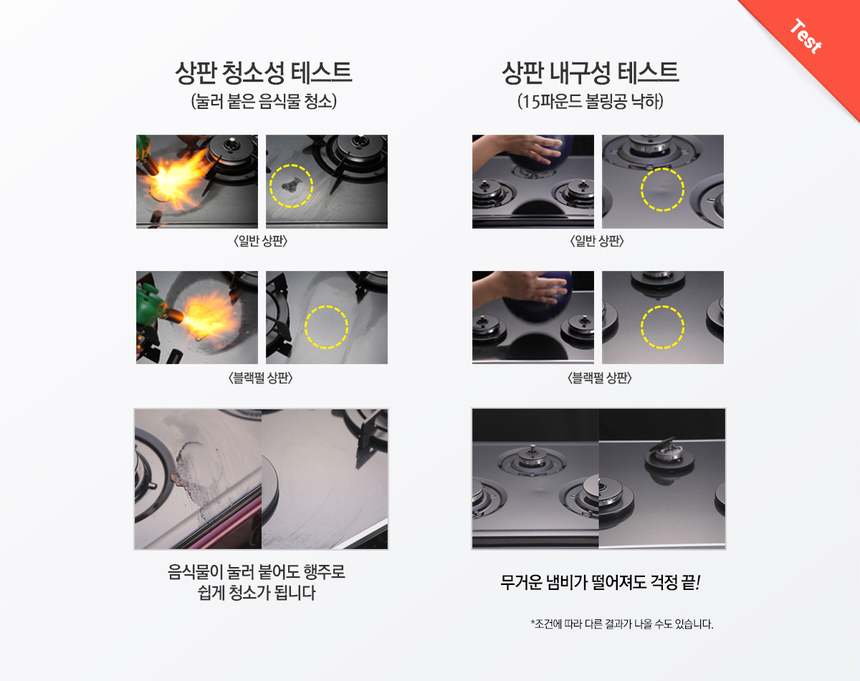 Test

상판 청소성 테스트
(눌러 붙은 음식물 청소)

〈일반 상판〉

〈블랙펄 상판〉

음식물이 눌러 붙어도 행주로
쉽게 청소가 됩니다

상판 내구성 테스트
(15파운드 볼링공 낙하)

〈일반 상판〉

〈블랙펄 상판〉

무거운 냄비가 떨어져도 걱정 끝!

*조건에 따라 다른 결과가 나올 수도 있습니다.