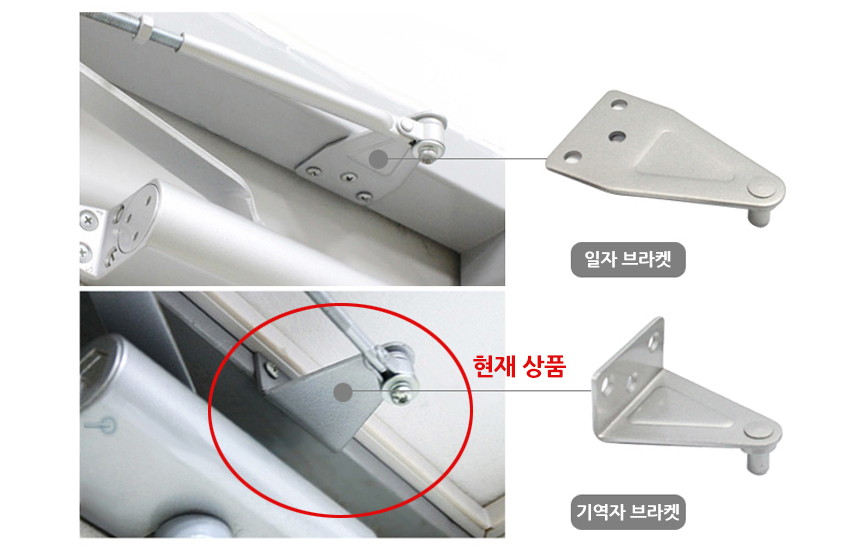 일자 브라켓

현재 상품

기역자 브라켓