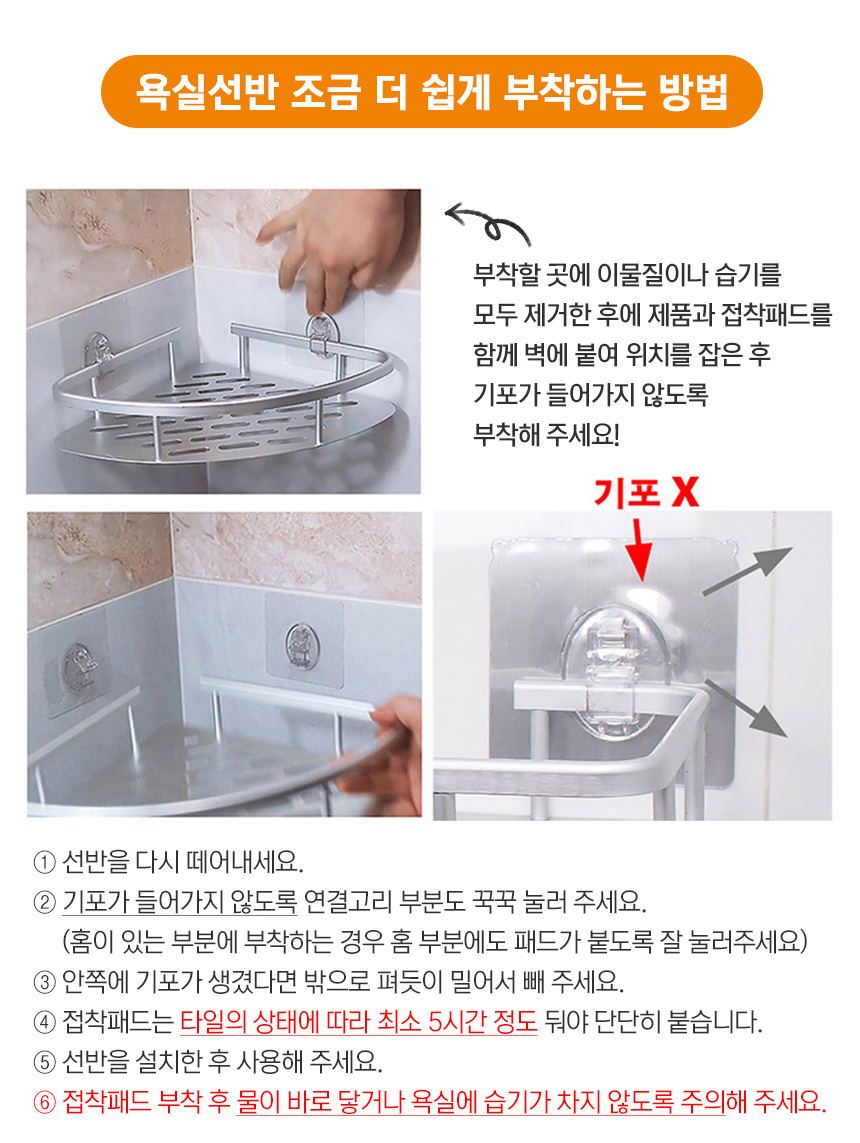 욕실선반 조금 더 쉽게 부착하는 방법

부착할 곳에 이물질이나 습기를 모두 제거한 후에 제품과 접착패드를 함께 벽에 붙여 위치를 잡은 후 기포가 들어가지 않도록 부착해 주세요!

기포 X

① 선반을 다시 떼어내세요.
② 기포가 들어가지 않도록 연결고리 부분도 꾹꾹 눌러 주세요.
(홈이 있는 부분에 부착하는 경우 홈 부분에도 패드가 붙도록 잘 눌러주세요)
③ 안쪽에 기포가 생겼다면 밖으로 펴듯이 밀어서 빼 주세요.
④ 접착패드는 타일의 상태에 따라 최소 5시간 정도 둬야 단단히 붙습니다.
⑤ 선반을 설치한 후 사용해 주세요.
⑥ 접착패드 부착 후 물이 바로 닿거나 욕실에 습기가 차지 않도록 주의해 주세요.