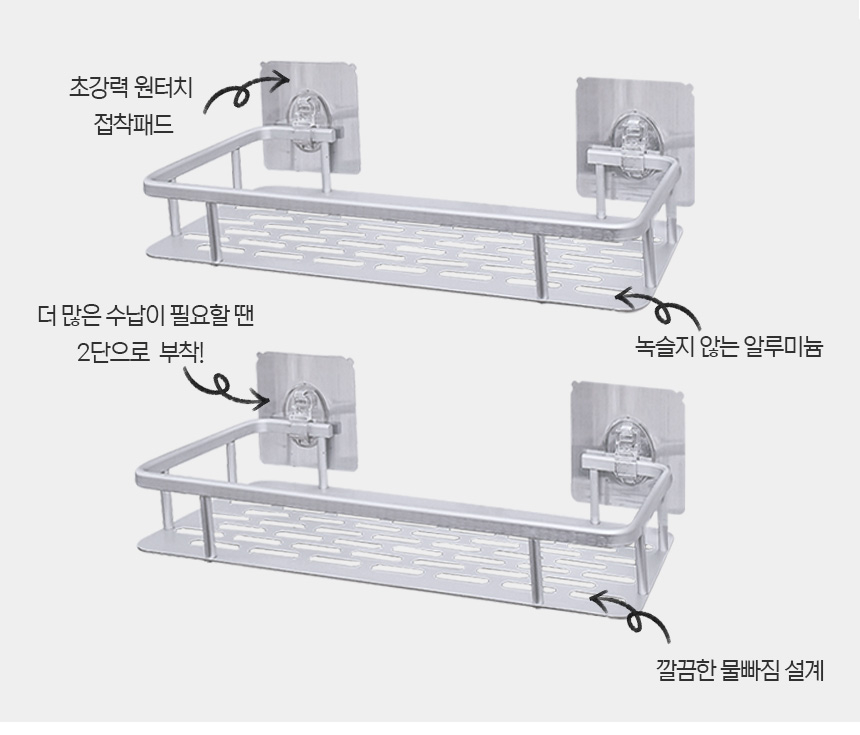 초강력 원터치
접착패드

더 많은 수납이 필요할 땐
2단으로 부착!

녹슬지 않는 알루미늄

깔끔한 물빠짐 설계