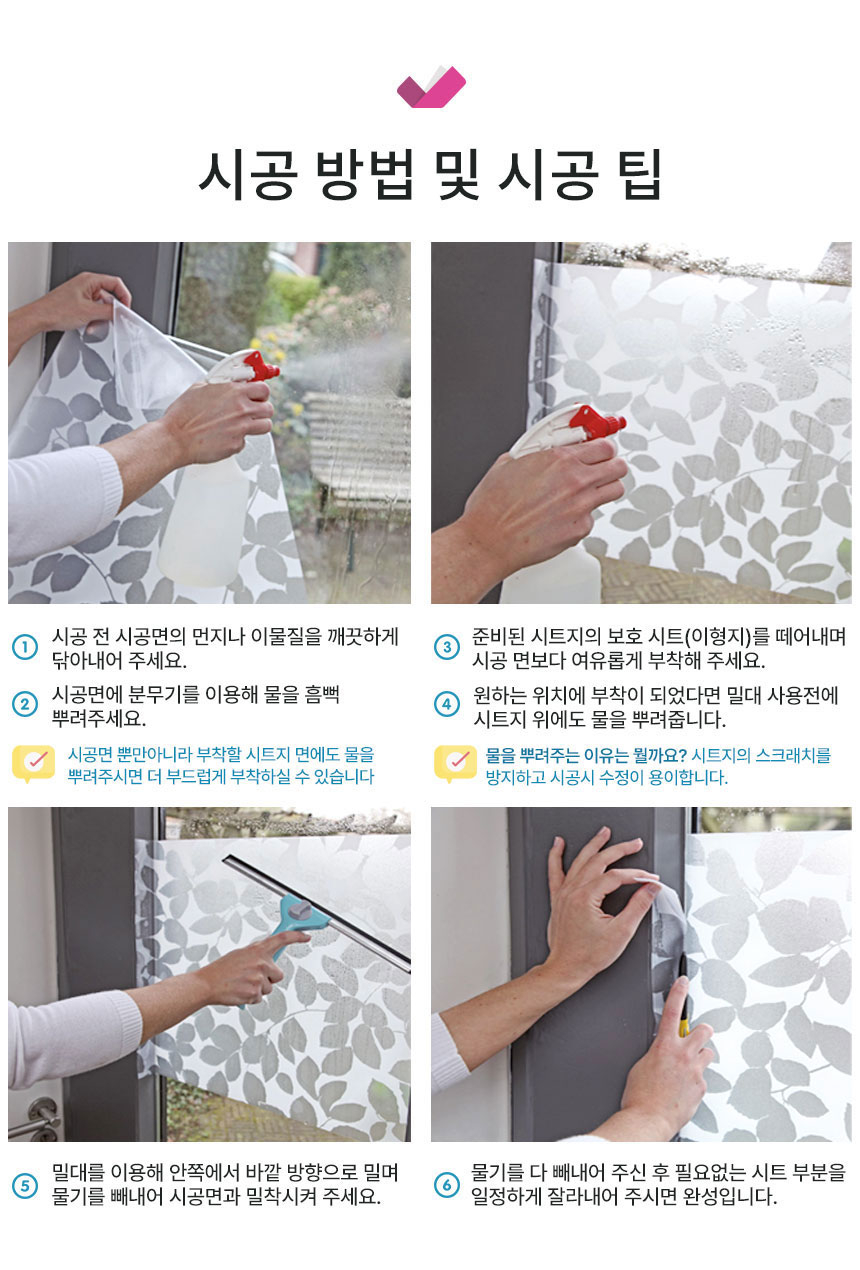 시공 방법 및 시공 팁

1 시공 전 시공면의 먼지나 이물질을 깨끗하게 닦아내어 주세요.

2 시공면에 분무기를 이용해 물을 흠뻑 뿌려주세요.

시공면 뿐만아니라 부착할 시트지 면에도 물을 뿌려주시면 더 부드럽게 부착하실 수 있습니다

3 준비된 시트지의 보호 시트(이형지)를 떼어내며 시공 면보다 여유롭게 부착해 주세요.

4 원하는 위치에 부착이 되었다면 밀대 사용전에 시트지 위에도 물을 뿌려줍니다.

물을 뿌려주는 이유는 뭘까요? 시트지의 스크래치를 방지하고 시공시 수정이 용이합니다.

5 밀대를 이용해 안쪽에서 바깥 방향으로 밀며 물기를 빼내어 시공면과 밀착시켜 주세요.

6 물기를 다 빼내어 주신 후 필요없는 시트 부분을 일정하게 잘라내어 주시면 완성입니다.