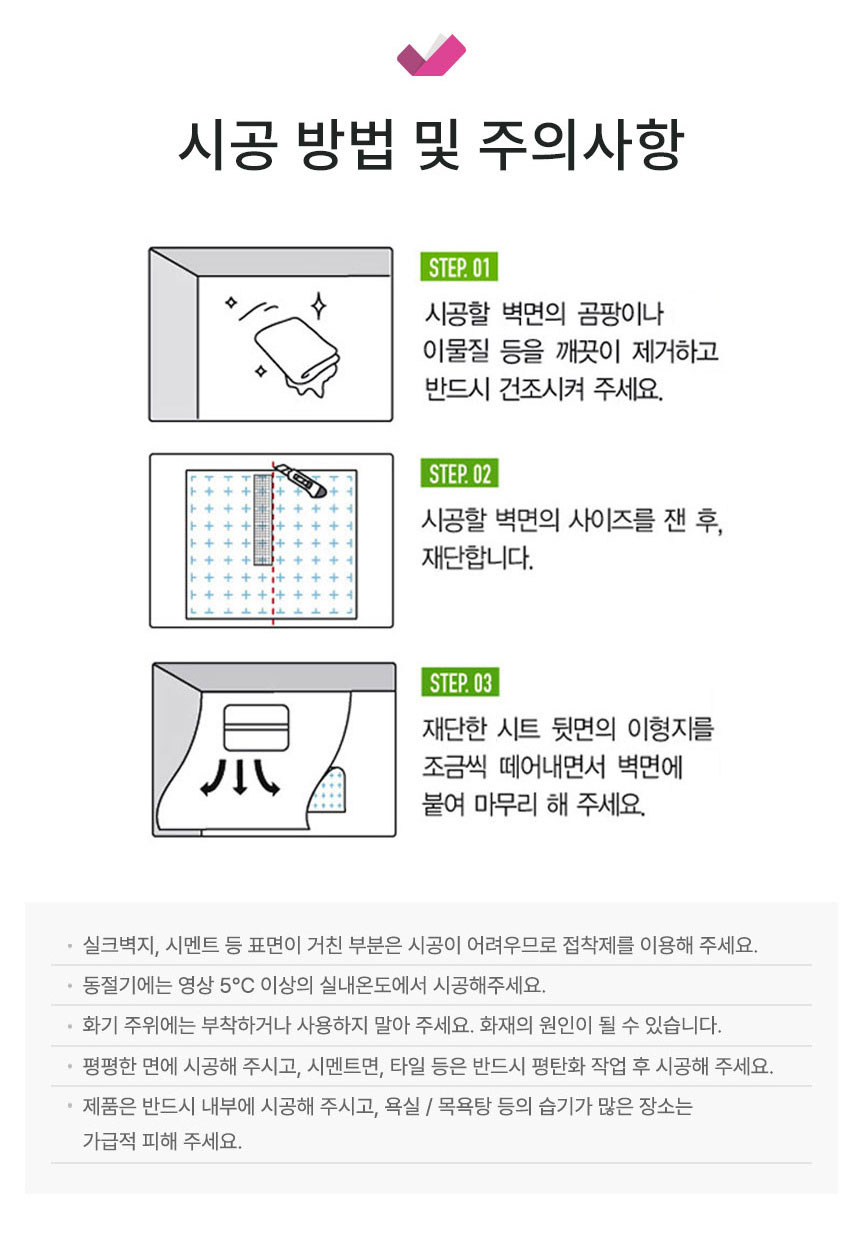 시공 방법 및 주의사항

STEP. 01
시공할 벽면의 곰팡이나 이물질 등을 깨끗이 제거하고 반드시 건조시켜 주세요.

STEP. 02
시공할 벽면의 사이즈를 잰 후, 재단합니다.

STEP. 03
재단한 시트 뒷면의 이형지를 조금씩 떼어내면서 벽면에 붙여 마무리 해 주세요.

• 실크벽지, 시멘트 등 표면이 거친 부분은 시공이 어려우므로 접착제를 이용해 주세요.

• 동절기에는 영상 5°C 이상의 실내온도에서 시공해주세요.

• 화기 주위에는 부착하거나 사용하지 말아 주세요. 화재의 원인이 될 수 있습니다.

• 평평한 면에 시공해 주시고, 시멘트면, 타일 등은 반드시 평탄화 작업 후 시공해 주세요.

• 제품은 반드시 내부에 시공해 주시고, 욕실 / 목욕탕 등의 습기가 많은 장소는 가급적 피해 주세요.