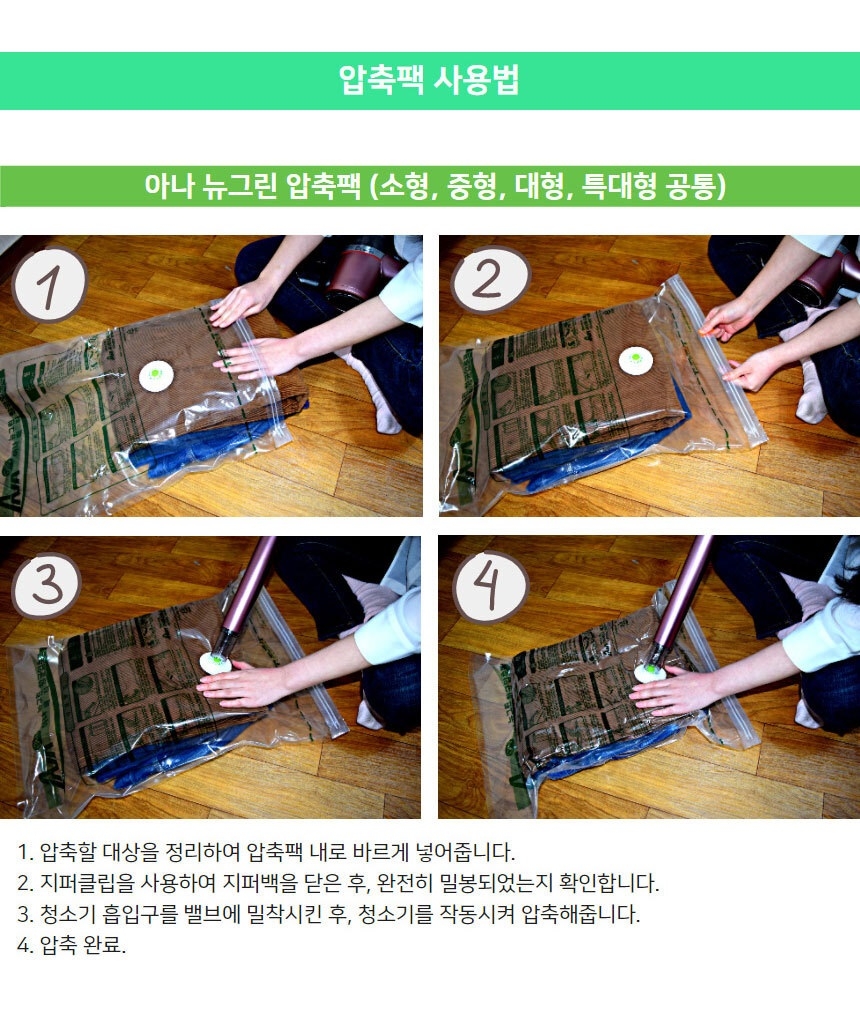 압축팩 사용법

아나 뉴그린 압축팩 (소형, 중형, 대형, 특대형 공통)

1

2

3

4

1. 압축할 대상을 정리하여 압축팩 내로 바르게 넣어줍니다.
2. 지퍼클립을 사용하여 지퍼백을 닫은 후, 완전히 밀봉되었는지 확인합니다.
3. 청소기 흡입구를 밸브에 밀착시킨 후, 청소기를 작동시켜 압축해줍니다.
4. 압축 완료.