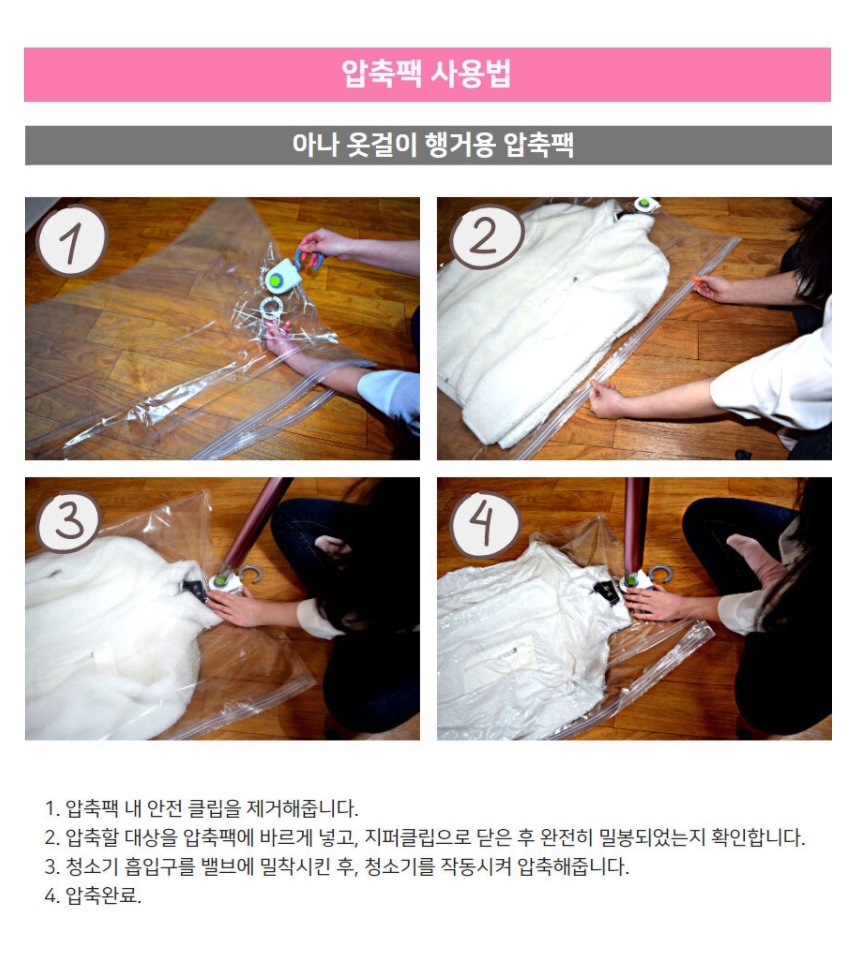 압축팩 사용법

아나 옷걸이 행거용 압축팩

1

2

3

4

1. 압축팩 내 안전 클립을 제거해줍니다.
2. 압축할 대상을 압축팩에 바르게 넣고, 지퍼클립으로 닫은 후 완전히 밀봉되었는지 확인합니다.
3. 청소기 흡입구를 밸브에 밀착시킨 후, 청소기를 작동시켜 압축해줍니다.
4. 압축완료.