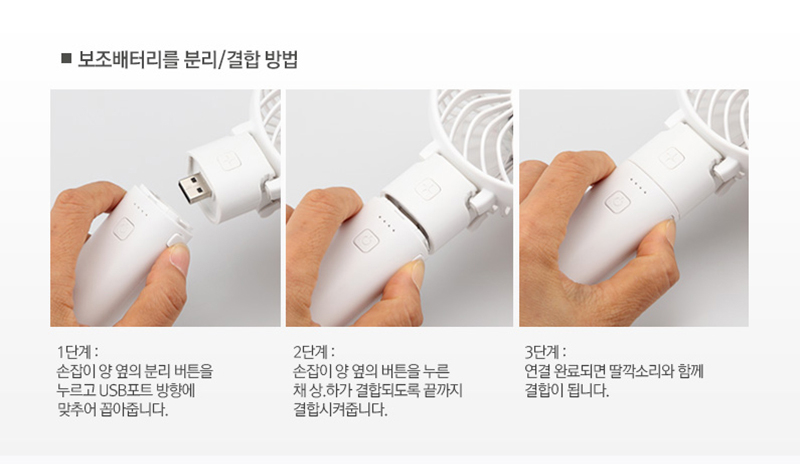 ■ 보조배터리를 분리/결합 방법

1단계 :
손잡이 양 옆의 분리 버튼을 누르고 USB포트 방향에 맞추어 꼽아줍니다.

2단계 :
손잡이 양 옆의 버튼을 누른 채 상.하가 결합되도록 끝까지 결합시켜줍니다.

3단계 :
연결 완료되면 딸깍소리와 함께 결합이 됩니다.