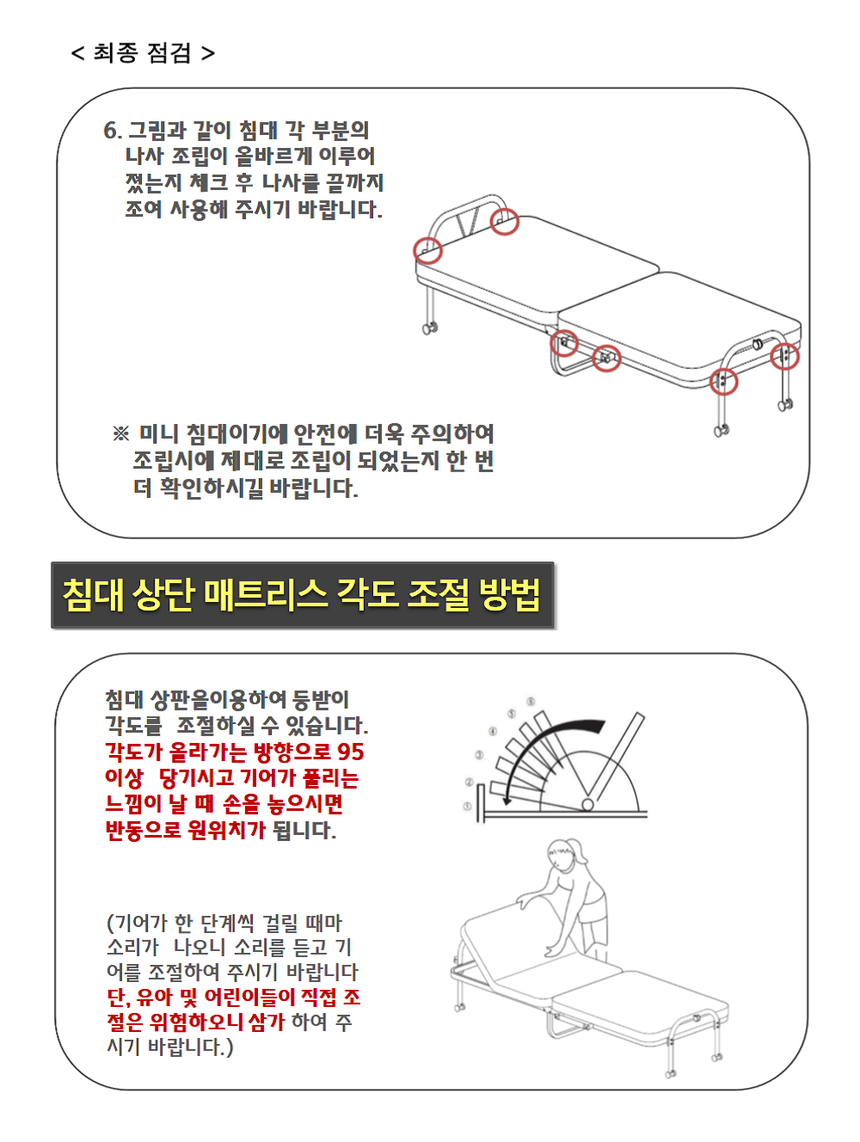 < 최종 점검 >

6. 그림과 같이 침대 각 부분의 나사 조립이 올바르게 이루어 졌는지 체크 후 나사를 끝까지 조여 사용해 주시기 바랍니다.

※ 미니 침대이기에 안전에 더욱 주의하여 조립시에 제대로 조립이 되었는지 한 번 더 확인하시길 바랍니다.

침대 상단 매트리스 각도 조절 방법

침대 상판을이용하여 등받이 각도를 조절하실 수 있습니다. 각도가 올라가는 방향으로 95 이상 당기시고 기어가 풀리는 느낌이 날 때 손을 놓으시면 반동으로 원위치가 됩니다.

①
②
③
④
⑤
⑥

(기어가 한 단계씩 걸릴 때마 소리가 나오니 소리를 듣고 기어를 조절하여 주시기 바랍니다 단, 유아 및 어린이들이 직접 조절은 위험하오니 삼가 하여 주시기 바랍니다.)