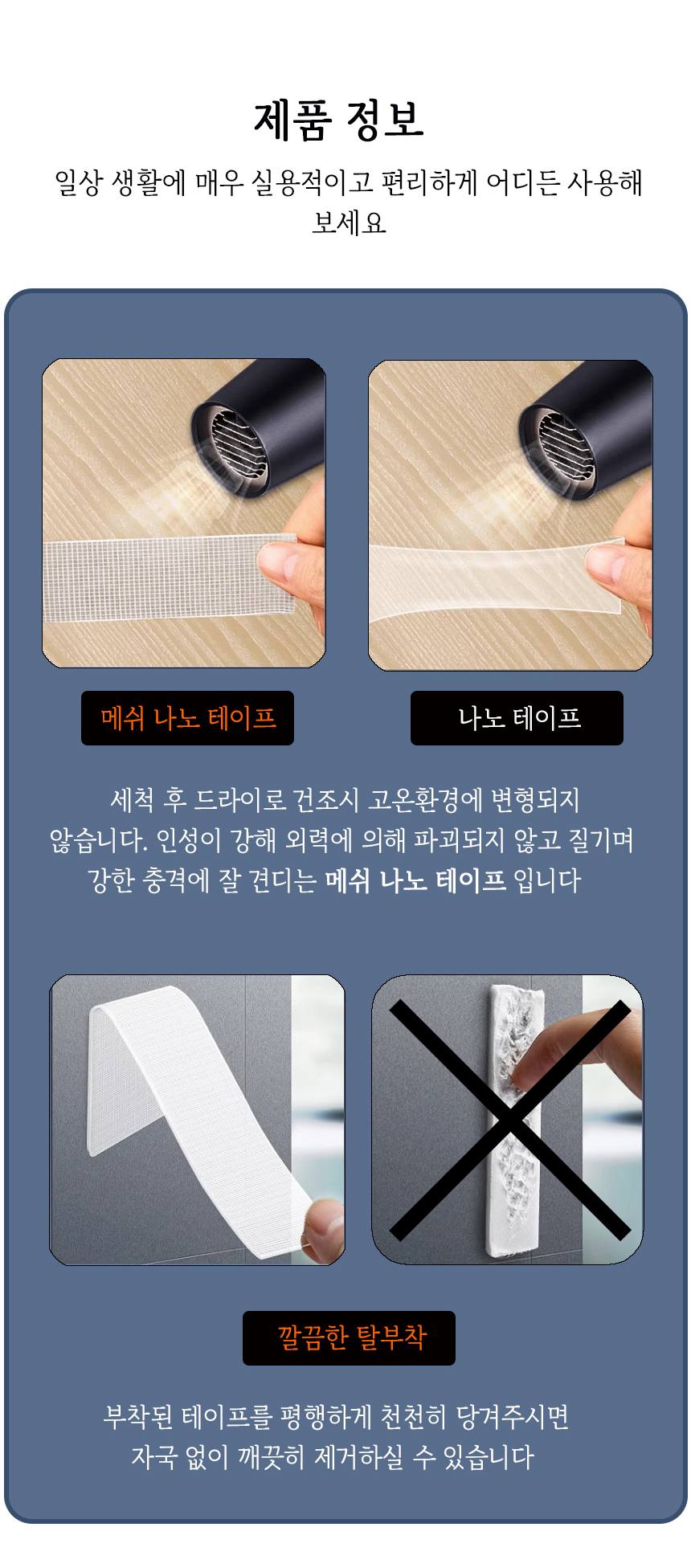 제품 정보

일상 생활에 매우 실용적이고 편리하게 어디든 사용해 보세요

메쉬 나노 테이프

나노 테이프

세척 후 드라이로 건조시 고온환경에 변형되지 않습니다. 인성이 강해 외력에 의해 파괴되지 않고 질기며 강한 충격에 잘 견디는 메쉬 나노 테이프 입니다

깔끔한 탈부착

부착된 테이프를 평행하게 천천히 당겨주시면 자국 없이 깨끗히 제거하실 수 있습니다