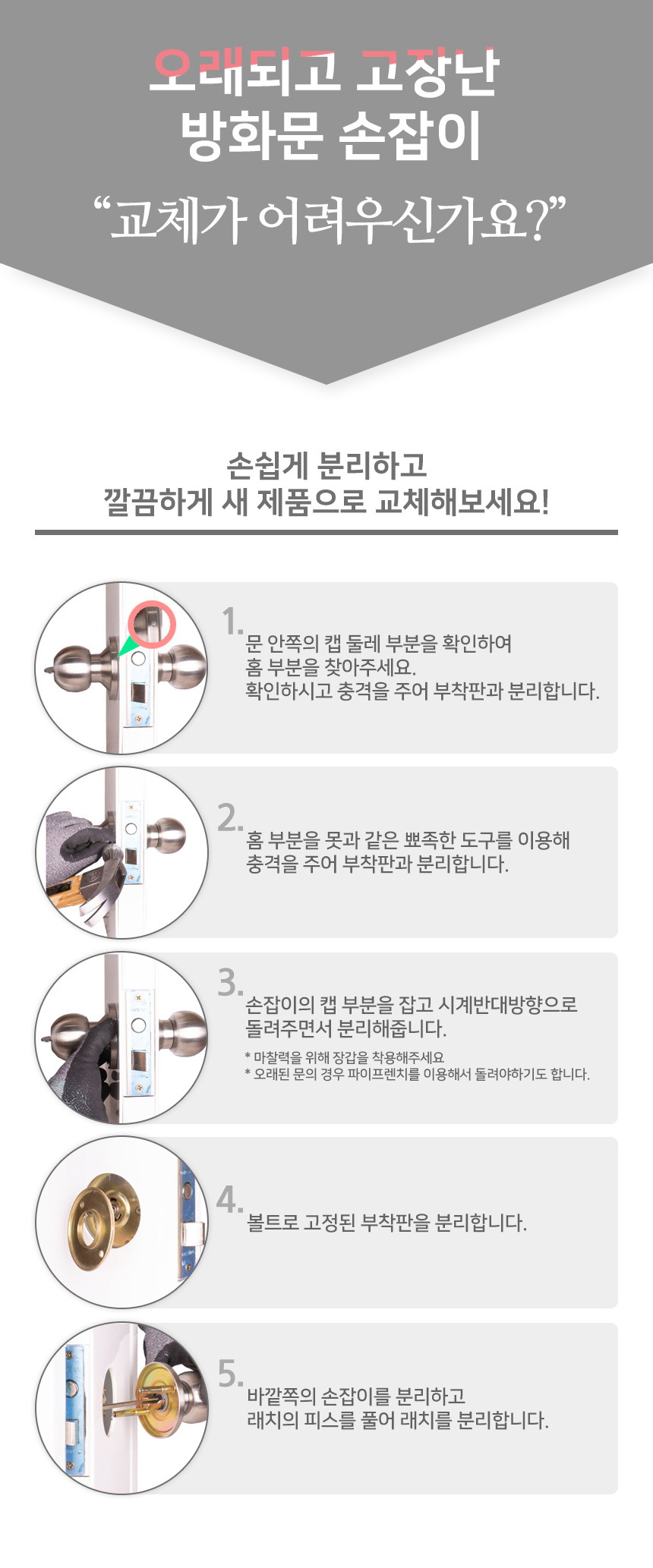 오래되고 고장난
방화문 손잡이
“교체가 어려우신가요?”

손쉽게 분리하고
깔끔하게 새 제품으로 교체해보세요!

1.
문 안쪽의 캡 둘레 부분을 확인하여
홈 부분을 찾아주세요.
확인하시고 충격을 주어 부착판과 분리합니다.

2.
홈 부분을 못과 같은 뾰족한 도구를 이용해
충격을 주어 부착판과 분리합니다.

3.
손잡이의 캡 부분을 잡고 시계반대방향으로
돌려주면서 분리해줍니다.
* 마찰력을 위해 장갑을 착용해주세요
* 오래된 문의 경우 파이프렌치를 이용해서 돌려야하기도 합니다.

4.
볼트로 고정된 부착판을 분리합니다.

5.
바깥쪽의 손잡이를 분리하고
래치의 피스를 풀어 래치를 분리합니다.