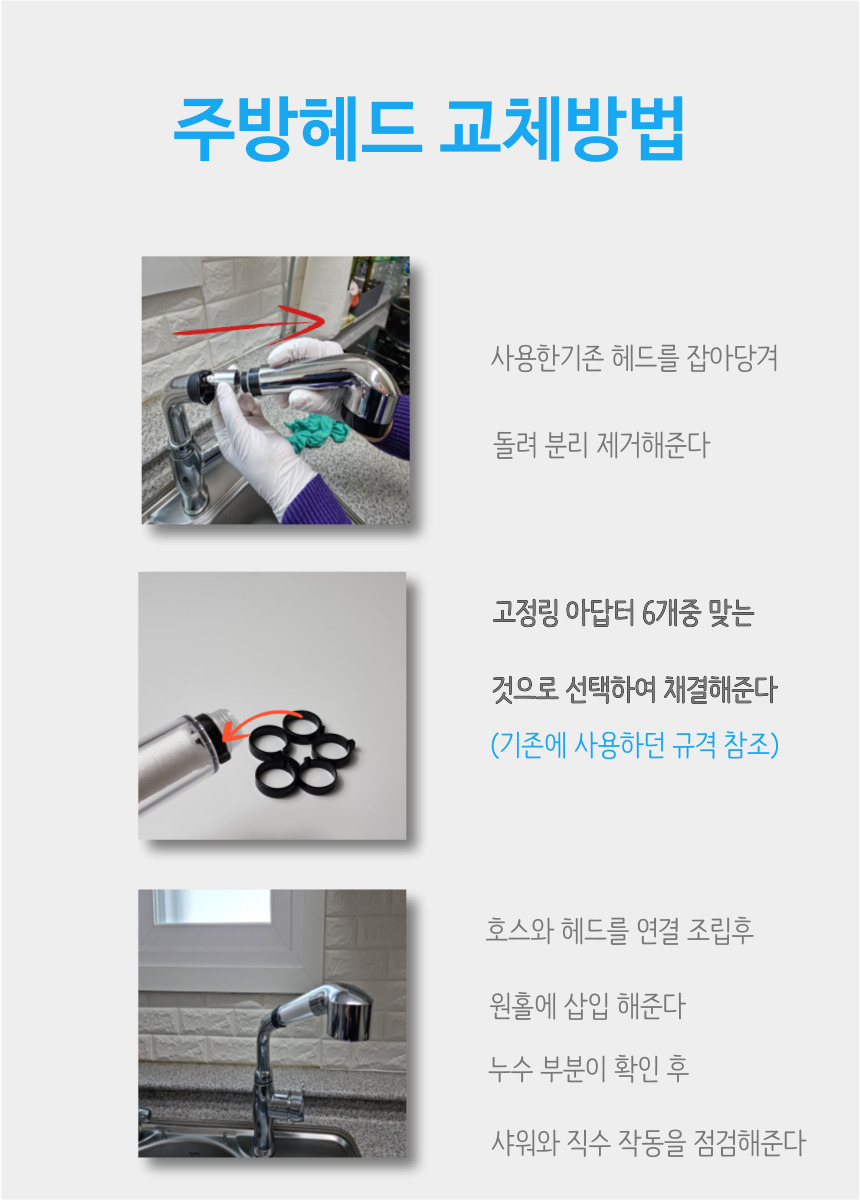 주방헤드 교체방법

사용한기존 헤드를 잡아당겨

돌려 분리 제거해준다

고정링 아답터 6개중 맞는

것으로 선택하여 채결해준다

(기존에 사용하던 규격 참조)

호스와 헤드를 연결 조립후

원홀에 삽입 해준다

누수 부분이 확인 후

샤워와 직수 작동을 점검해준다