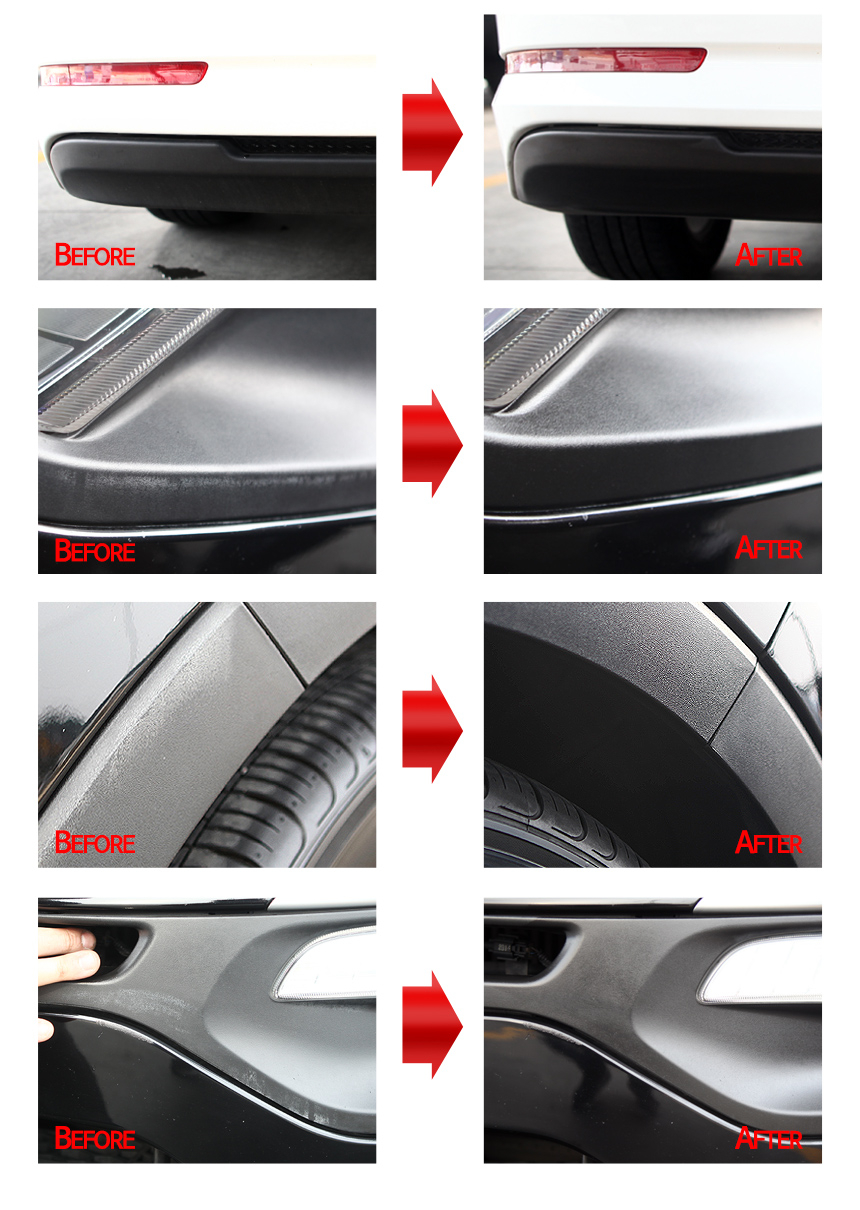 BEFORE

AFTER

BEFORE

AFTER

BEFORE

AFTER

BEFORE

AFTER