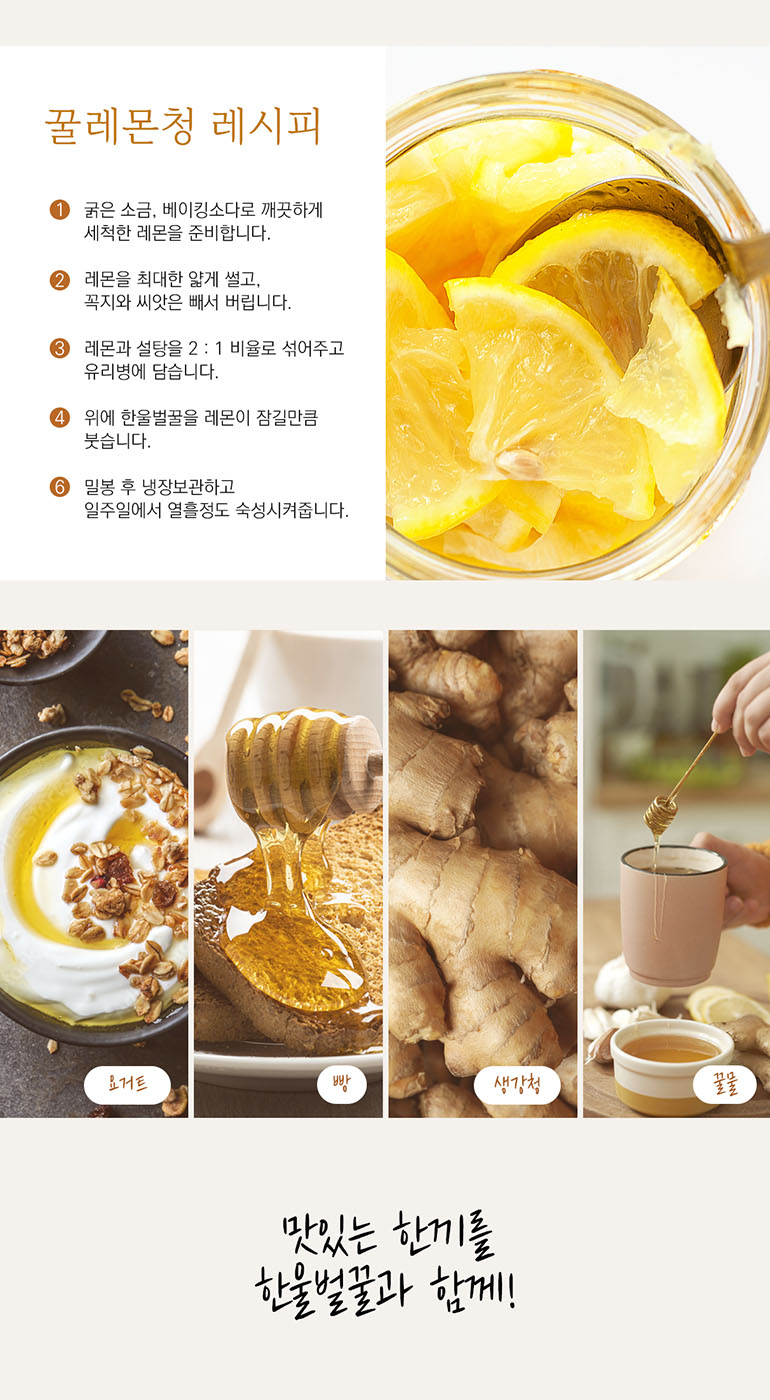 꿀레몬청 레시피

1 굵은 소금, 베이킹소다로 깨끗하게 세척한 레몬을 준비합니다.

2 레몬을 최대한 얇게 썰고, 꼭지와 씨앗은 빼서 버립니다.

3 레몬과 설탕을 2 : 1 비율로 섞어주고 유리병에 담습니다.

4 위에 한울벌꿀을 레몬이 잠길만큼 붓습니다.

6 밀봉 후 냉장보관하고 일주일에서 열흘정도 숙성시켜줍니다.

요거트

빵

생강청

꿀물

맛있는 한끼를
한울벌꿀과 함께!