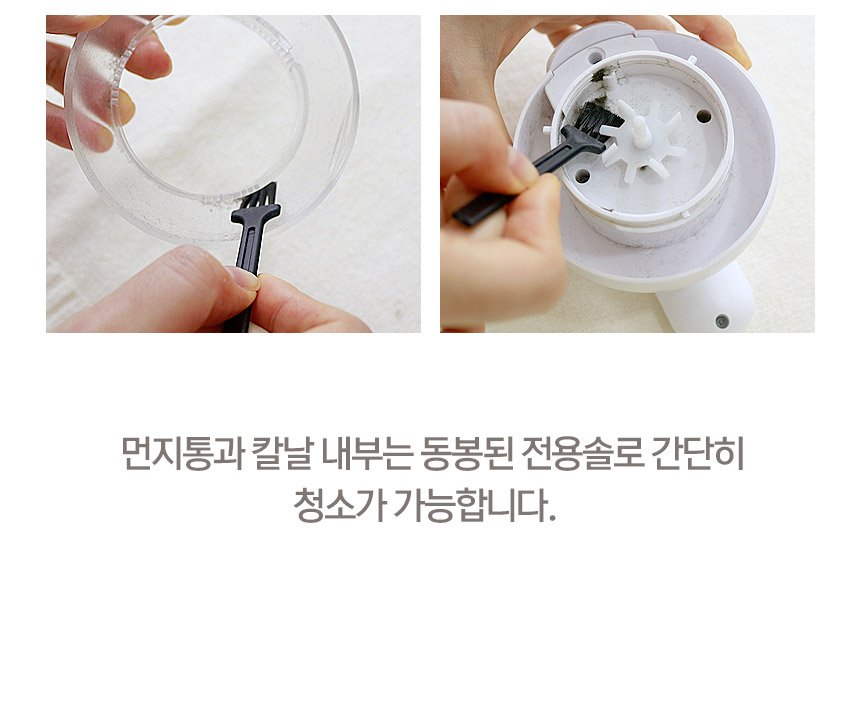 먼지통과 칼날 내부는 동봉된 전용솔로 간단히 청소가 가능합니다.