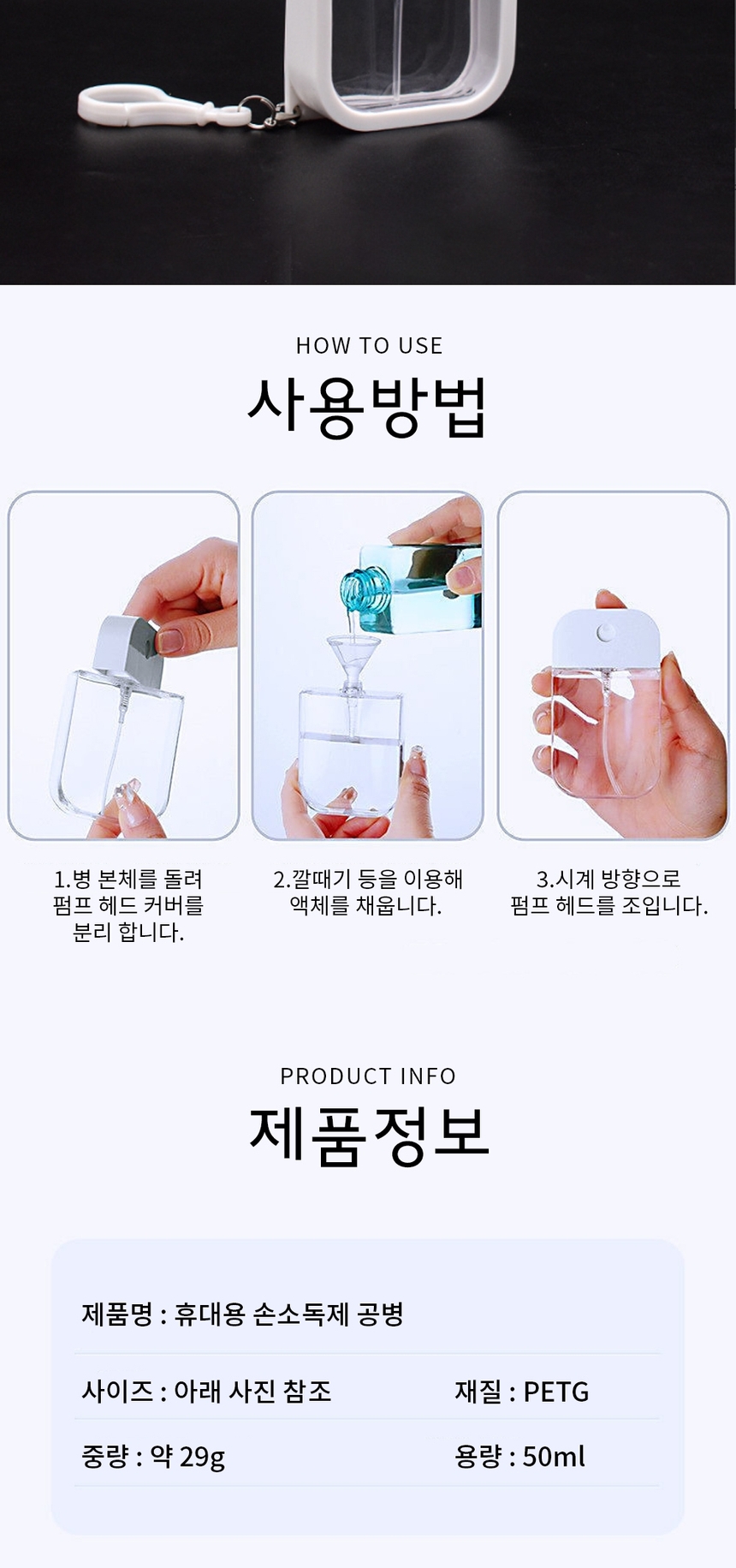 HOW TO USE

사용방법

1.병 본체를 돌려 펌프 헤드 커버를 분리 합니다.

2.깔때기 등을 이용해 액체를 채웁니다.

3.시계 방향으로 펌프 헤드를 조입니다.

PRODUCT INFO

제품정보

제품명 : 휴대용 손소독제 공병

사이즈 : 아래 사진 참조

재질 : PETG

중량 : 약 29g

용량 : 50ml