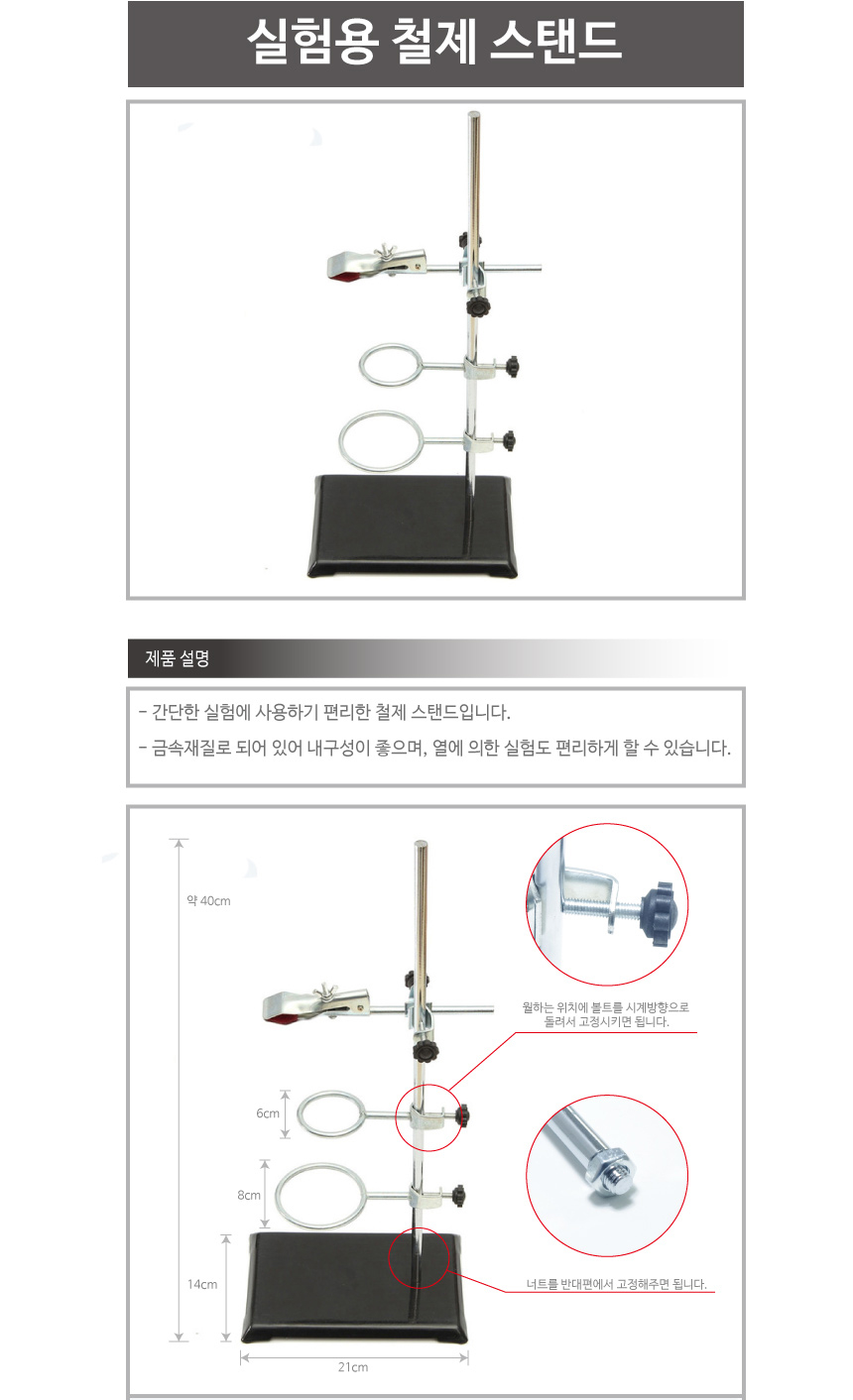 실험용 철제 스탠드

제품 설명

- 간단한 실험에 사용하기 편리한 철제 스탠드입니다.

- 금속재질로 되어 있어 내구성이 좋으며, 열에 의한 실험도 편리하게 할 수 있습니다.

약 40cm

원하는 위치에 볼트를 시계방향으로 돌려서 고정시키면 됩니다.

6cm

8cm

14cm

너트를 반대편에서 고정해주면 됩니다.

21cm