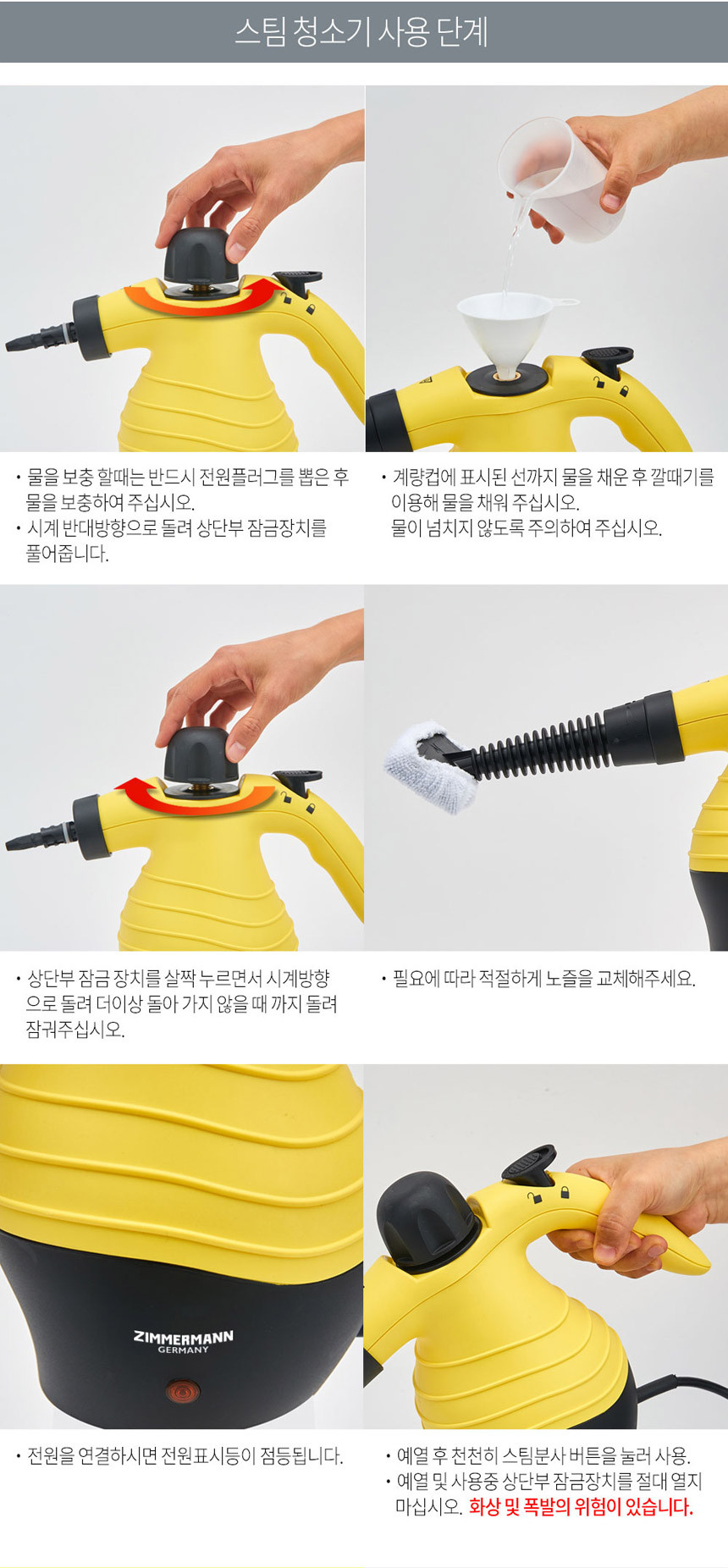 스팀 청소기 사용 단계

• 물을 보충 할때는 반드시 전원플러그를 뽑은 후 물을 보충하여 주십시오.
• 시계 반대방향으로 돌려 상단부 잠금장치를 풀어줍니다.

• 계량컵에 표시된 선까지 물을 채운 후 깔때기를 이용해 물을 채워 주십시오.
물이 넘치지 않도록 주의하여 주십시오.

• 상단부 잠금 장치를 살짝 누르면서 시계방향으로 돌려 더이상 돌아 가지 않을 때 까지 돌려 잠궈주십시오.

• 필요에 따라 적절하게 노즐을 교체해주세요.

ZIMMERMANN
GERMANY

• 전원을 연결하시면 전원표시등이 점등됩니다.

• 예열 후 천천히 스팀분사 버튼을 눌러 사용.
• 예열 및 사용중 상단부 잠금장치를 절대 열지 마십시오. 화상 및 폭발의 위험이 있습니다.