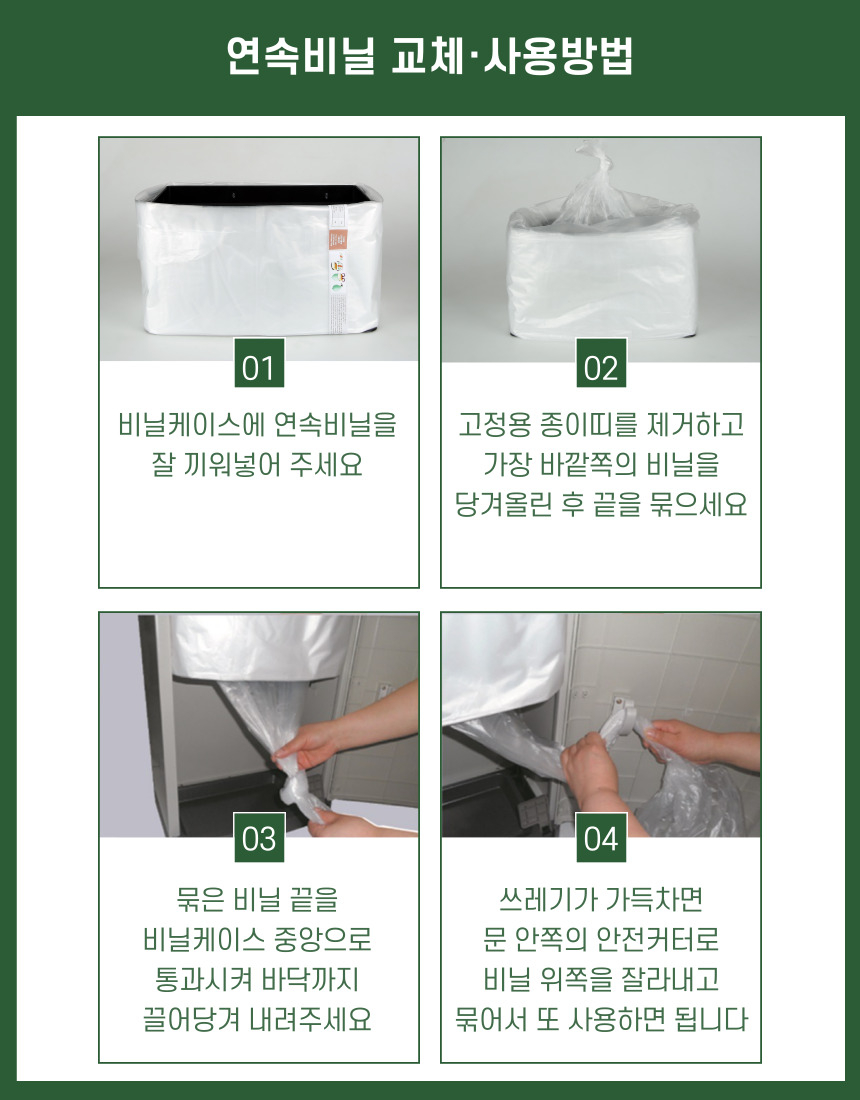 연속비닐 교체·사용방법

01

비닐케이스에 연속비닐을 잘 끼워넣어 주세요

02

고정용 종이띠를 제거하고 가장 바깥쪽의 비닐을 당겨올린 후 끝을 묶으세요

03

묶은 비닐 끝을 비닐케이스 중앙으로 통과시켜 바닥까지 끌어당겨 내려주세요

04

쓰레기가 가득차면 문 안쪽의 안전커터로 비닐 위쪽을 잘라내고 묶어서 또 사용하면 됩니다