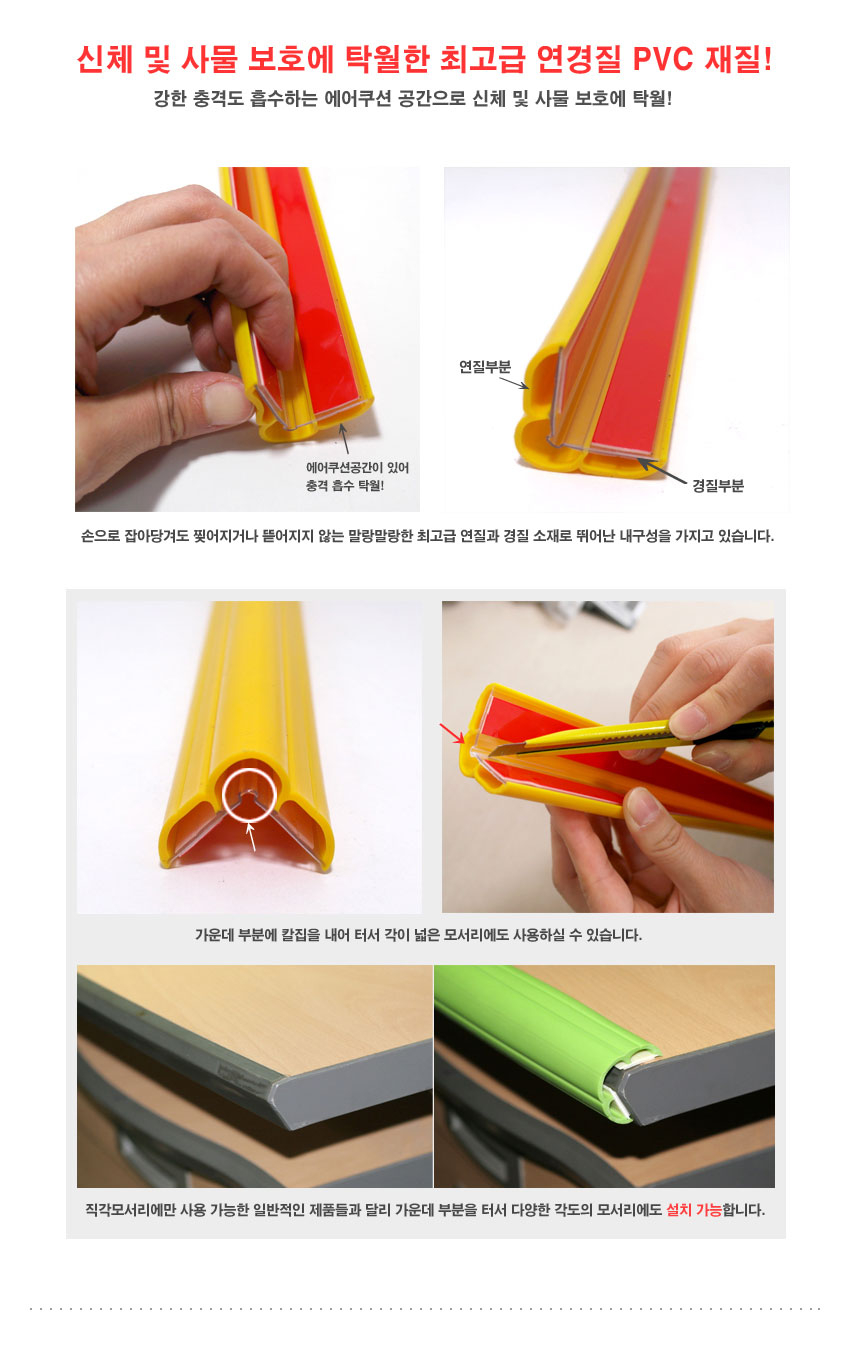 신체 및 사물 보호에 탁월한 최고급 연경질 PVC 재질!

강한 충격도 흡수하는 에어쿠션 공간으로 신체 및 사물 보호에 탁월!

에어쿠션공간이 있어 충격 흡수 탁월!

연질부분

경질부분

손으로 잡아당겨도 찢어지거나 뜯어지지 않는 말랑말랑한 최고급 연질과 경질 소재로 뛰어난 내구성을 가지고 있습니다.

가운데 부분에 칼집을 내어 터서 각이 넓은 모서리에도 사용하실 수 있습니다.

직각모서리에만 사용 가능한 일반적인 제품들과 달리 가운데 부분을 터서 다양한 각도의 모서리에도 설치 가능합니다.