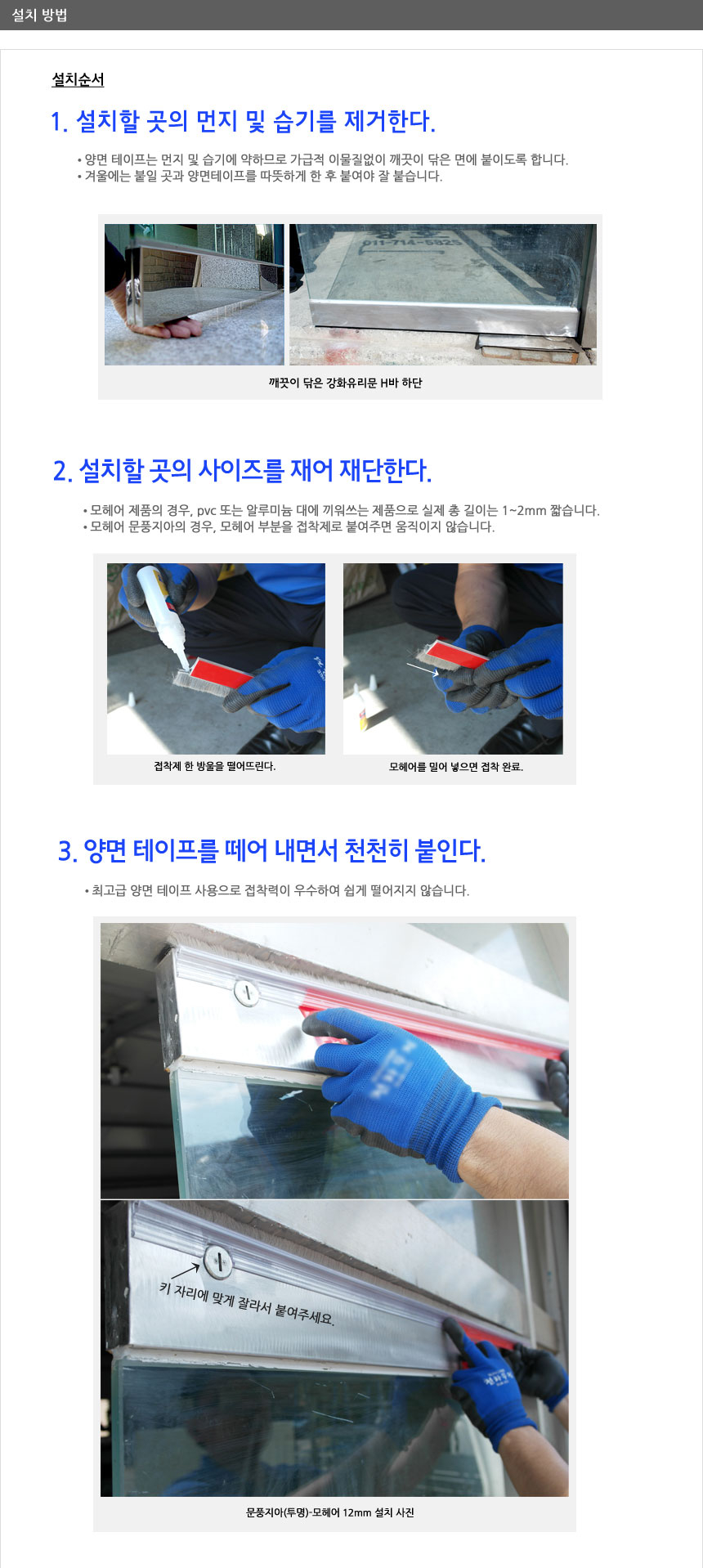 설치 방법

설치순서

1. 설치할 곳의 먼지 및 습기를 제거한다.

• 양면 테이프는 먼지 및 습기에 약하므로 가급적 이물질없이 깨끗이 닦은 면에 붙이도록 합니다.
• 겨울에는 붙일 곳과 양면테이프를 따뜻하게 한 후 붙여야 잘 붙습니다.

011-714-5825

깨끗이 닦은 강화유리문 H바 하단

2. 설치할 곳의 사이즈를 재어 재단한다.

• 모헤어 제품의 경우, pvc 또는 알루미늄 대에 끼워쓰는 제품으로 실제 총 길이는 1~2mm 짧습니다.
• 모헤어 문풍지아의 경우, 모헤어 부분을 접착제로 붙여주면 움직이지 않습니다.

접착제 한 방울을 떨어뜨린다.

모헤어를 밀어 넣으면 접착 완료.

3. 양면 테이프를 떼어 내면서 천천히 붙인다.

• 최고급 양면 테이프 사용으로 접착력이 우수하여 쉽게 떨어지지 않습니다.

키 자리에 맞게 잘라서 붙여주세요.

문풍지아(투명)-모헤어 12mm 설치 사진