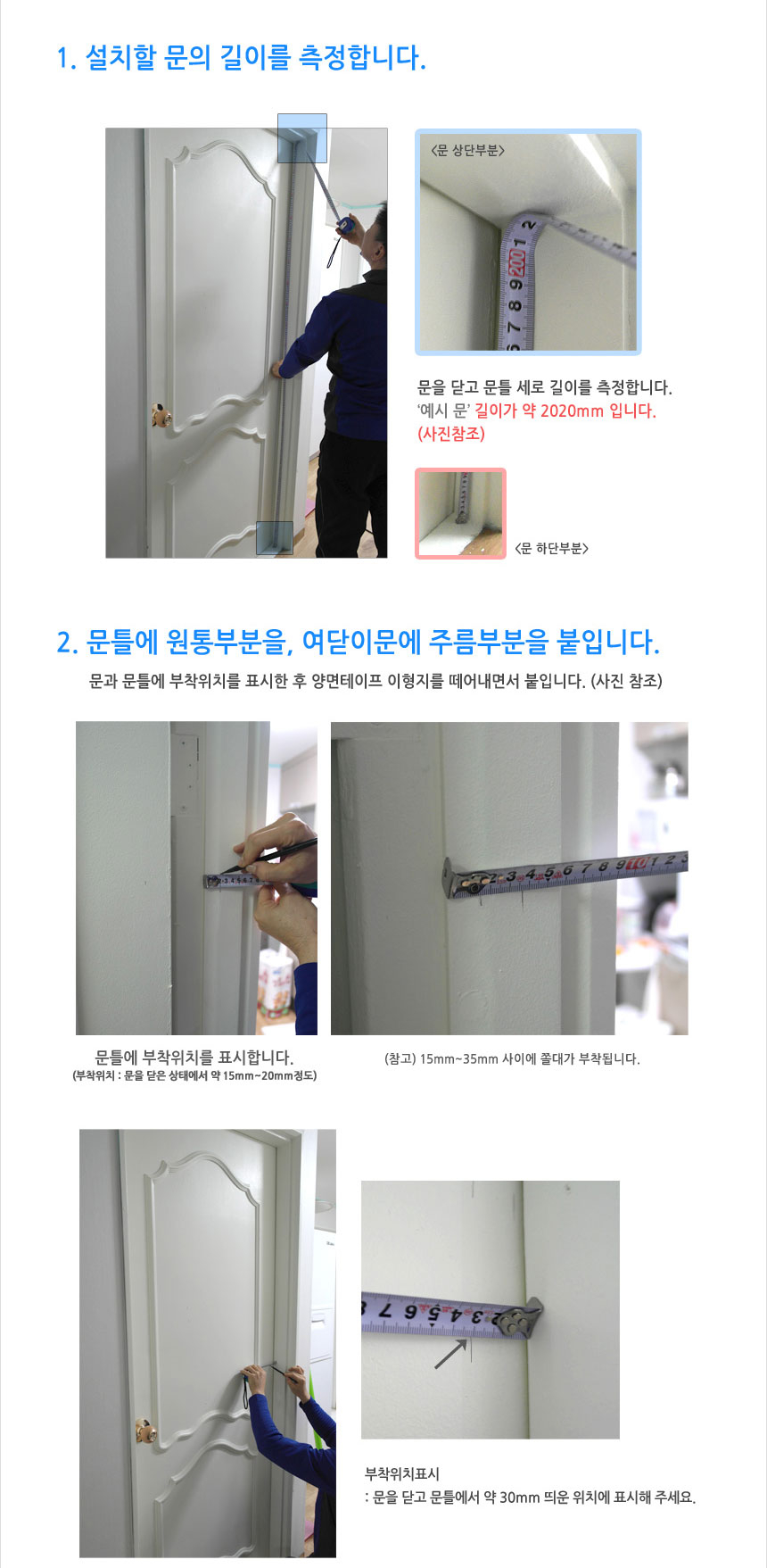 1. 설치할 문의 길이를 측정합니다.

<문 상단부분>

문을 닫고 문틀 세로 길이를 측정합니다.
'예시 문' 길이가 약 2020mm 입니다.
(사진참조)

<문 하단부분>

2. 문틀에 원통부분을, 여닫이문에 주름부분을 붙입니다.

문과 문틀에 부착위치를 표시한 후 양면테이프 이형지를 떼어내면서 붙입니다. (사진 참조)

문틀에 부착위치를 표시합니다.
(부착위치 : 문을 닫은 상태에서 약 15mm~20mm정도)

(참고) 15mm~35mm 사이에 쫄대가 부착됩니다.

부착위치표시
: 문을 닫고 문틀에서 약 30mm 띄운 위치에 표시해 주세요.