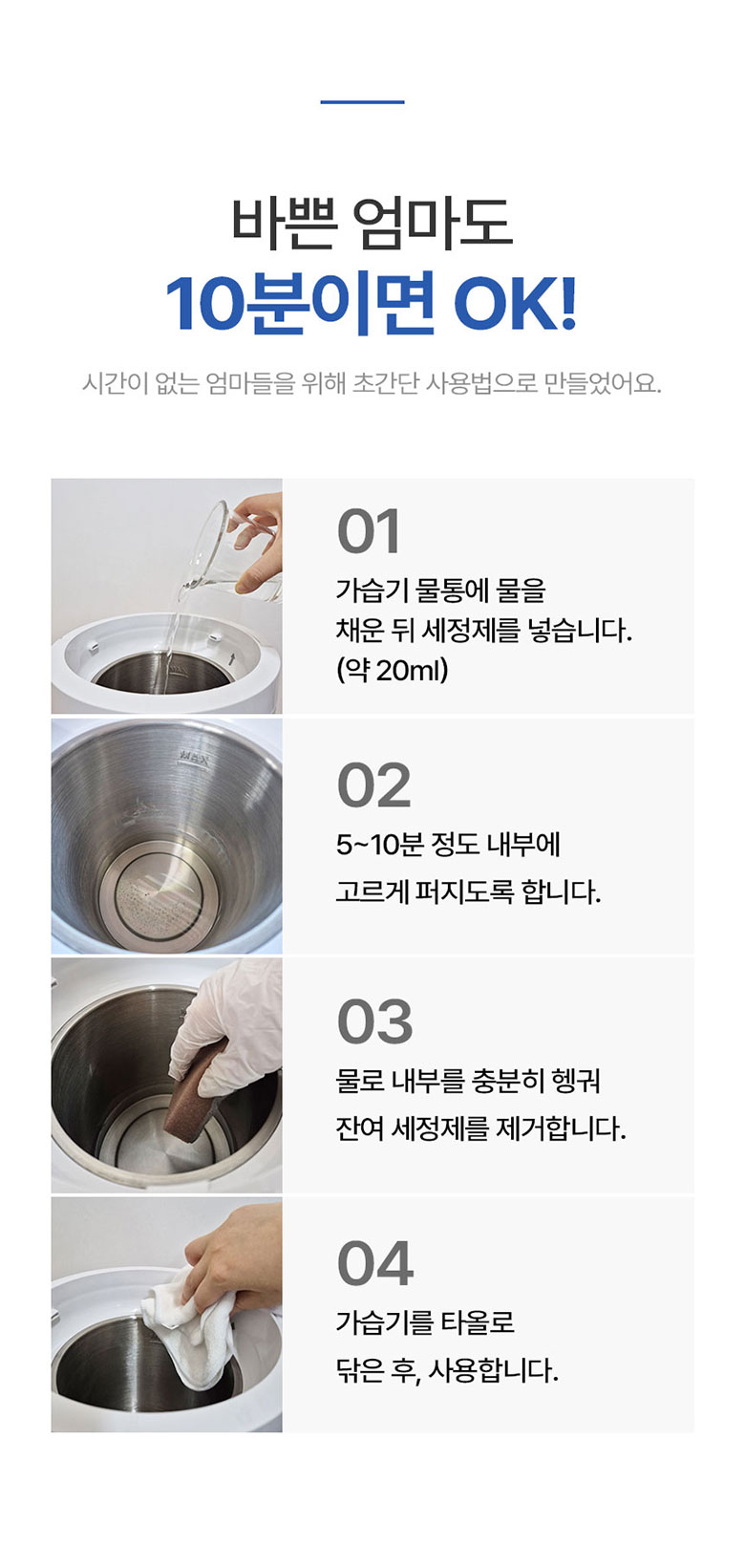 바쁜 엄마도
10분이면 OK!

시간이 없는 엄마들을 위해 초간단 사용법으로 만들었어요.

01
가습기 물통에 물을 채운 뒤 세정제를 넣습니다. (약 20ml)

MAX

02
5~10분 정도 내부에 고르게 퍼지도록 합니다.

03
물로 내부를 충분히 헹궈 잔여 세정제를 제거합니다.

04
가습기를 타올로 닦은 후, 사용합니다.