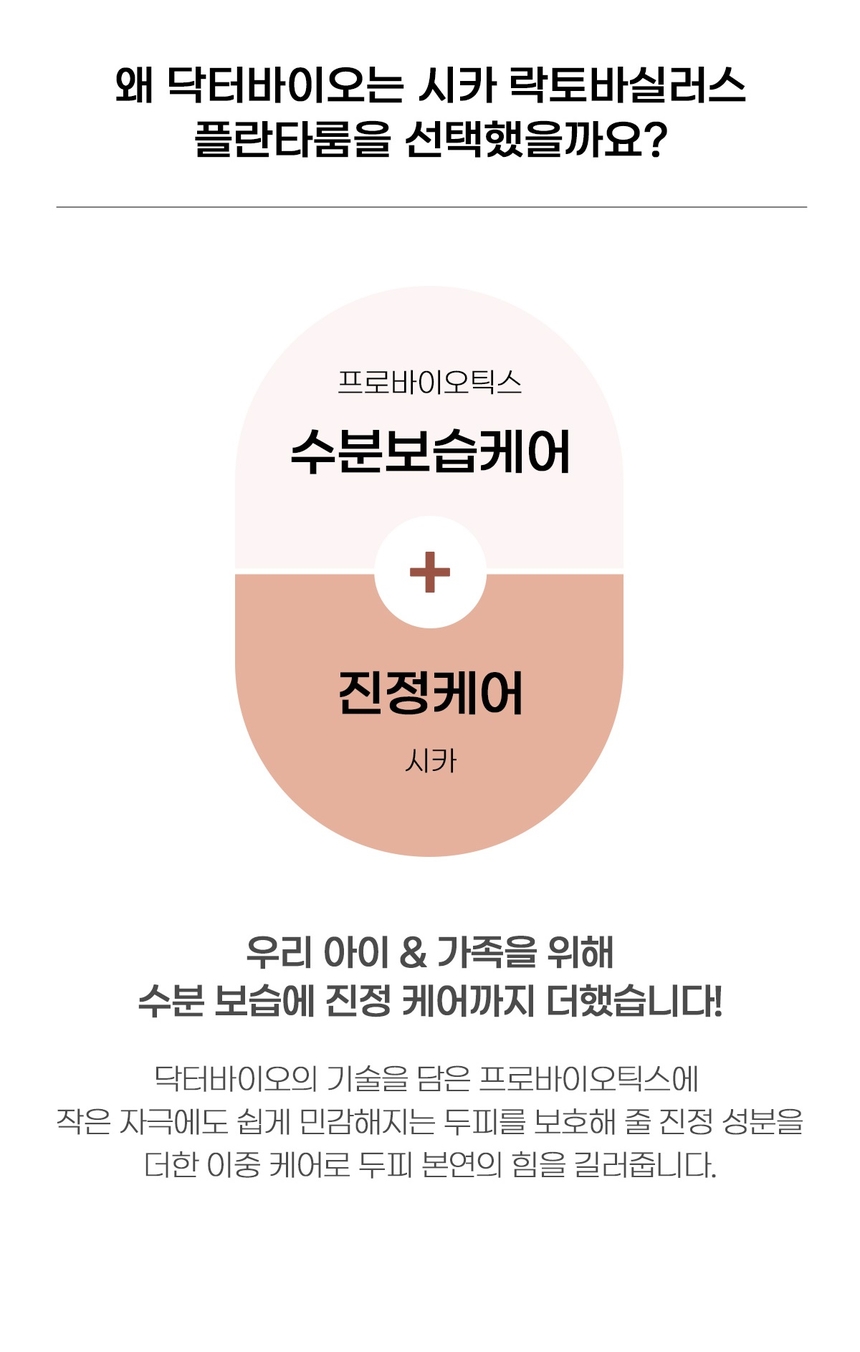 왜 닥터바이오는 시카 락토바실러스
플란타룸을 선택했을까요?

프로바이오틱스
수분보습케어

+

진정케어
시카

우리 아이 & 가족을 위해
수분 보습에 진정 케어까지 더했습니다!

닥터바이오의 기술을 담은 프로바이오틱스에
작은 자극에도 쉽게 민감해지는 두피를 보호해 줄 진정 성분을
더한 이중 케어로 두피 본연의 힘을 길러줍니다.