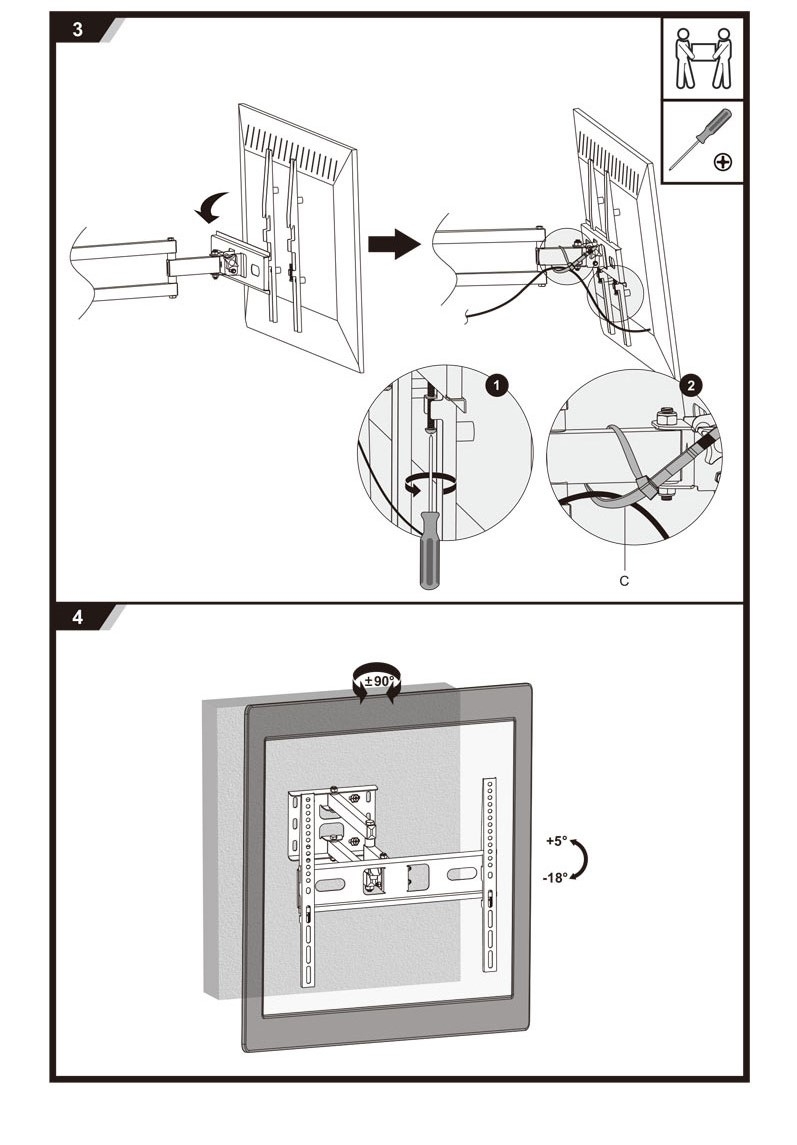 3

1

2

C

4

±90°

+5°

-18°