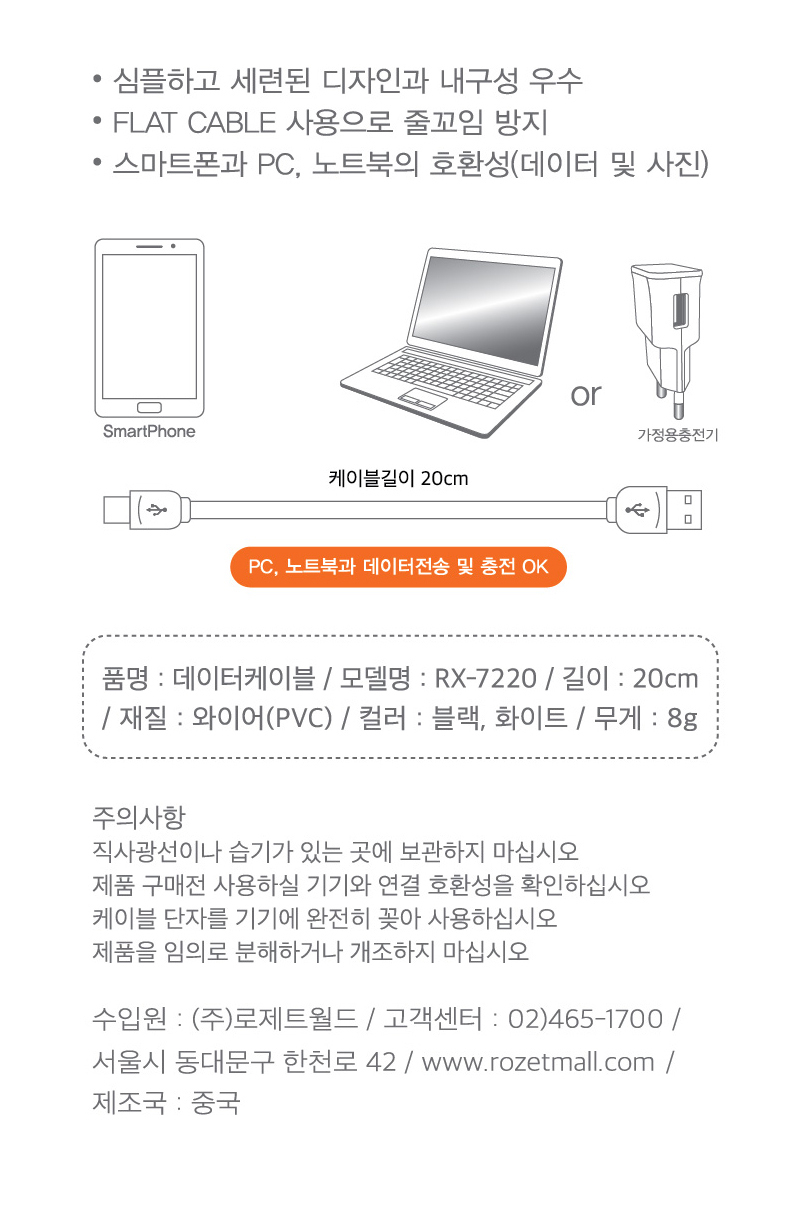 • 심플하고 세련된 디자인과 내구성 우수
• FLAT CABLE 사용으로 줄꼬임 방지
• 스마트폰과 PC, 노트북의 호환성(데이터 및 사진)

SmartPhone

or

가정용충전기

케이블길이 20cm

PC, 노트북과 데이터전송 및 충전 OK

품명 : 데이터케이블 / 모델명 : RX-7220 / 길이 : 20cm / 재질 : 와이어(PVC) / 컬러 : 블랙, 화이트 / 무게 : 8g

주의사항
직사광선이나 습기가 있는 곳에 보관하지 마십시오
제품 구매전 사용하실 기기와 연결 호환성을 확인하십시오
케이블 단자를 기기에 완전히 꽂아 사용하십시오
제품을 임의로 분해하거나 개조하지 마십시오

수입원 : (주)로제트월드 / 고객센터 : 02)465-1700 / 서울시 동대문구 한천로 42 / www.rozetmall.com / 제조국 : 중국