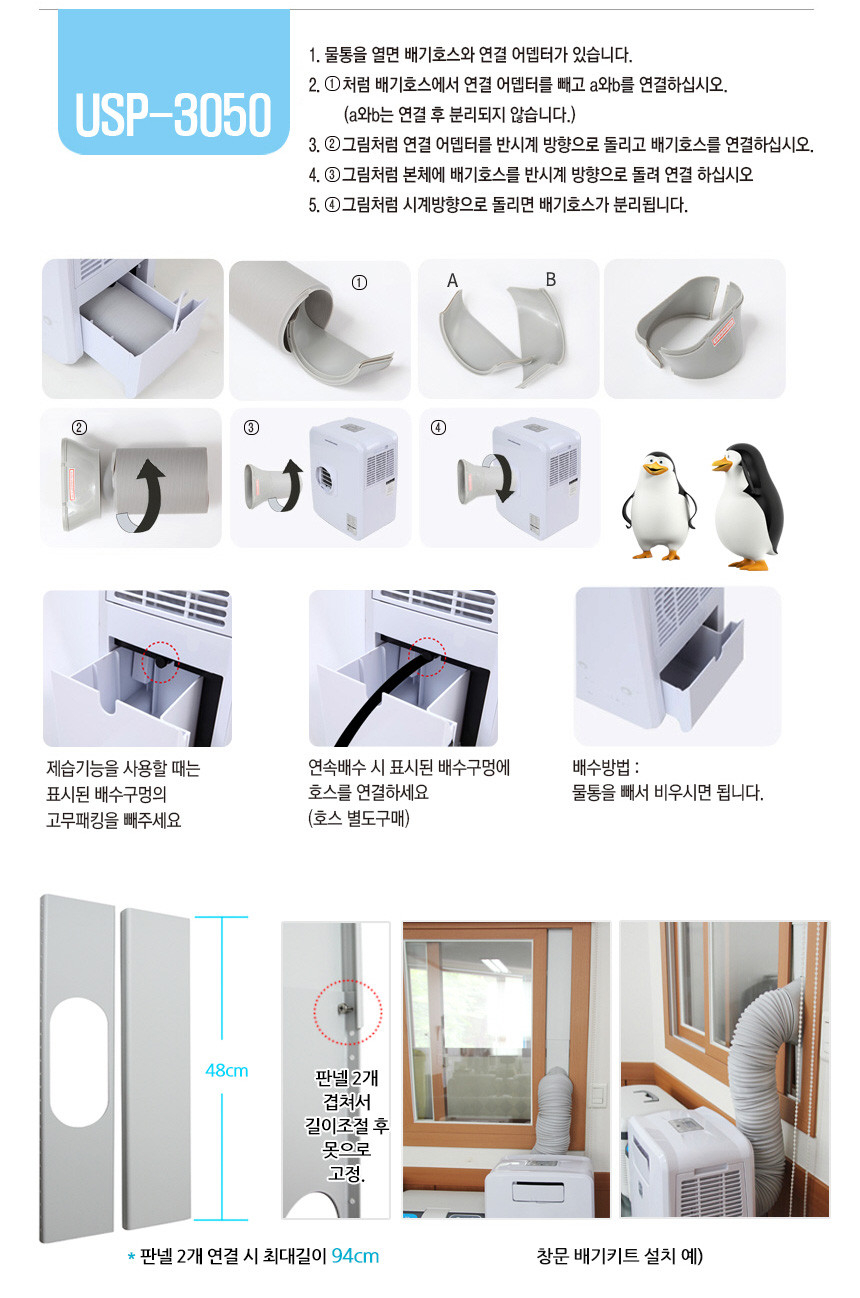 USP-3050

1. 물통을 열면 배기호스와 연결 어뎁터가 있습니다.
2. ① 처럼 배기호스에서 연결 어뎁터를 빼고 a와b를 연결하십시오.
(a와b는 연결 후 분리되지 않습니다.)
3. ②그림처럼 연결 어뎁터를 반시계 방향으로 돌리고 배기호스를 연결하십시오.
4. ③그림처럼 본체에 배기호스를 반시계 방향으로 돌려 연결 하십시오
5. ④그림처럼 시계방향으로 돌리면 배기호스가 분리됩니다.

①
A
B
②
③
④

제습기능을 사용할 때는 표시된 배수구멍의 고무패킹을 빼주세요

연속배수 시 표시된 배수구멍에 호스를 연결하세요 (호스 별도구매)

배수방법 : 물통을 빼서 비우시면 됩니다.

48cm

판넬 2개 겹쳐서 길이조절 후 못으로 고정.

* 판넬 2개 연결 시 최대길이 94cm

창문 배기키트 설치 예)