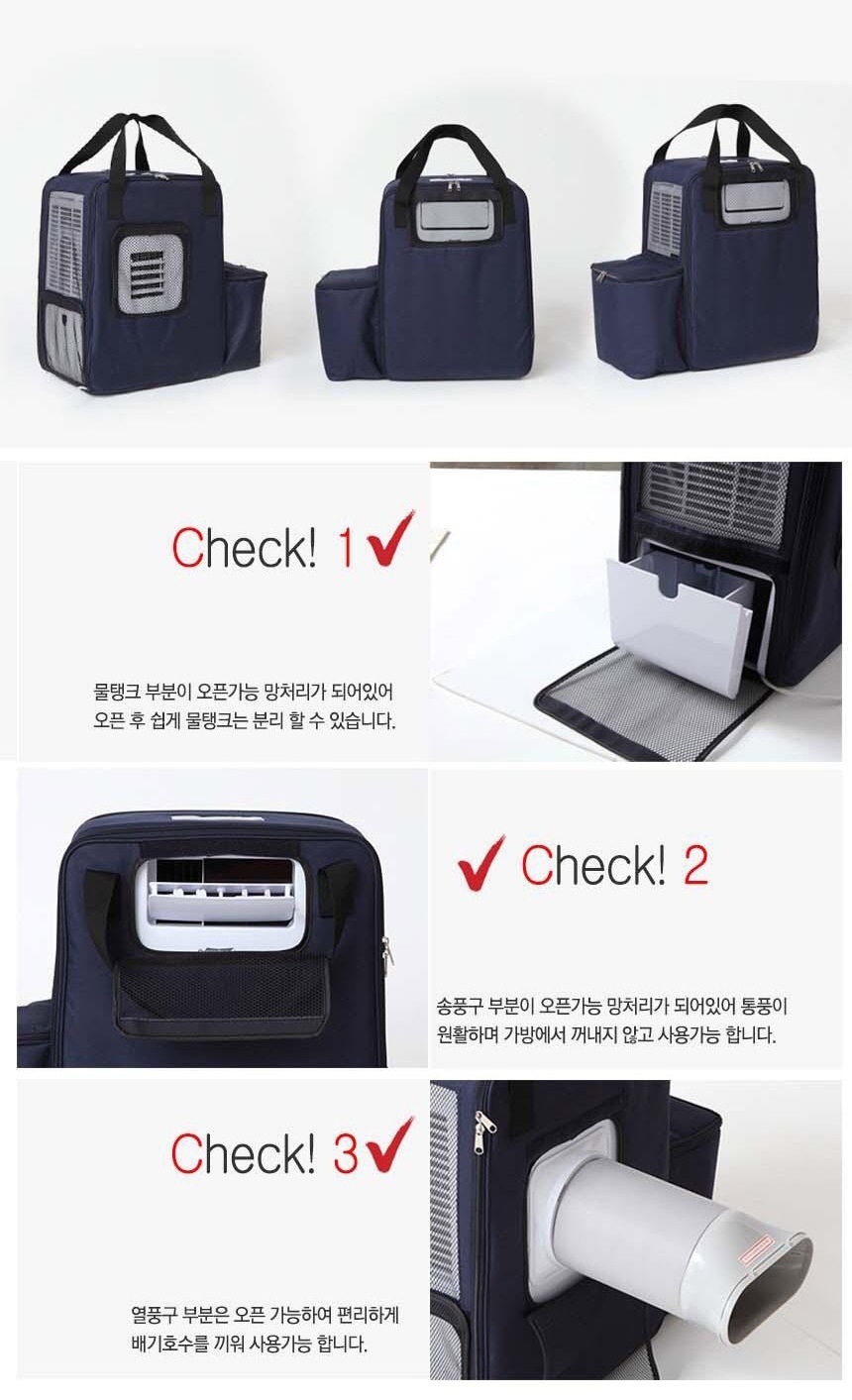 Check! 1

물탱크 부분이 오픈가능 망처리가 되어있어
오픈 후 쉽게 물탱크는 분리 할 수 있습니다.

Check! 2

송풍구 부분이 오픈가능 망처리가 되어있어 통풍이
원활하며 가방에서 꺼내지 않고 사용가능 합니다.

Check! 3

열풍구 부분은 오픈 가능하여 편리하게
배기호수를 끼워 사용가능 합니다.