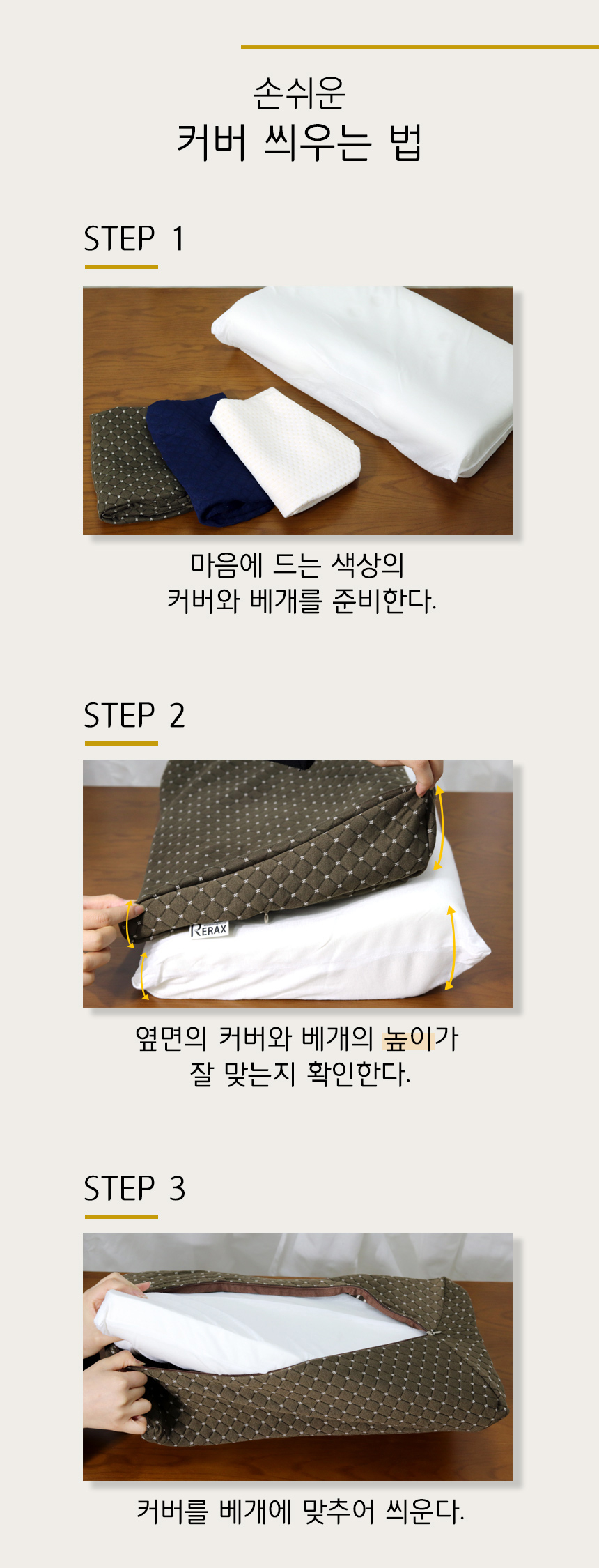 손쉬운
커버 씌우는 법

STEP 1

마음에 드는 색상의
커버와 베개를 준비한다.

STEP 2

RERAX

옆면의 커버와 베개의 높이가
잘 맞는지 확인한다.

STEP 3

커버를 베개에 맞추어 씌운다.