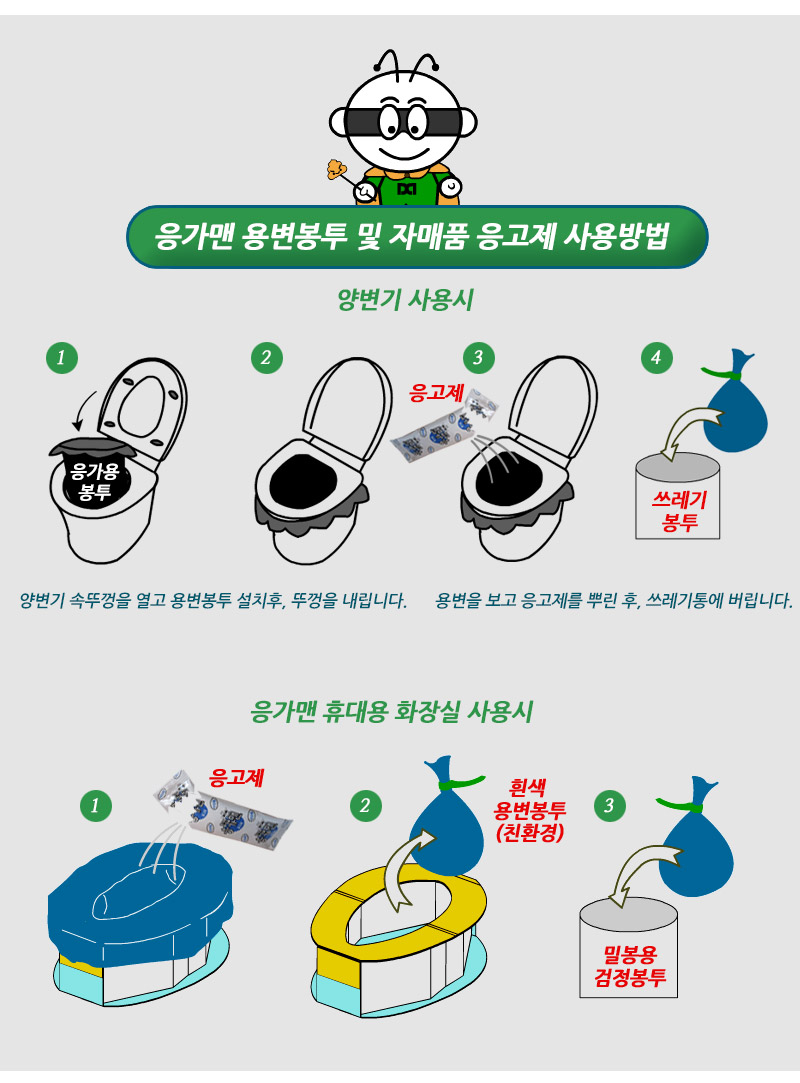 응가맨 용변봉투 및 자매품 응고제 사용방법

양변기 사용시

1

응가용 봉투

2

3

응고제

4

쓰레기 봉투

양변기 속뚜껑을 열고 용변봉투 설치후, 뚜껑을 내립니다.

용변을 보고 응고제를 뿌린 후, 쓰레기통에 버립니다.

응가맨 휴대용 화장실 사용시

1

응고제

2

흰색 용변봉투 (친환경)

3

밀봉용 검정봉투