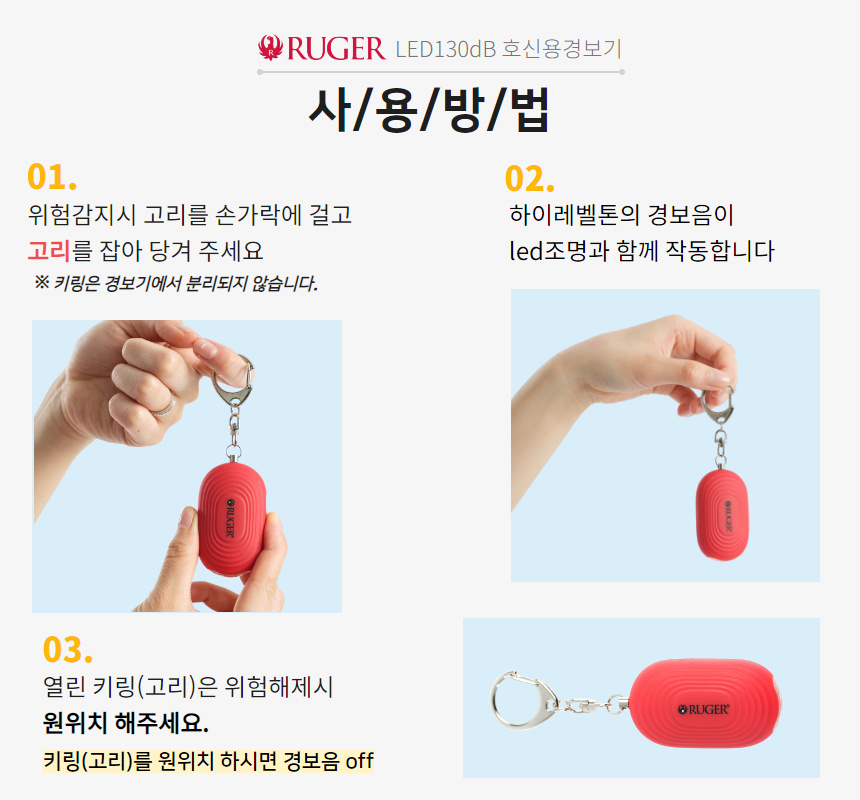 RUGER LED130dB 호신용경보기

사/용/방/법

01.
위험감지시 고리를 손가락에 걸고
고리를 잡아 당겨 주세요
※ 키링은 경보기에서 분리되지 않습니다.

RUGER

02.
하이레벨톤의 경보음이
led조명과 함께 작동합니다

RUGER

03.
열린 키링(고리)은 위험해제시
원위치 해주세요.
키링(고리)를 원위치 하시면 경보음 off

RUGER