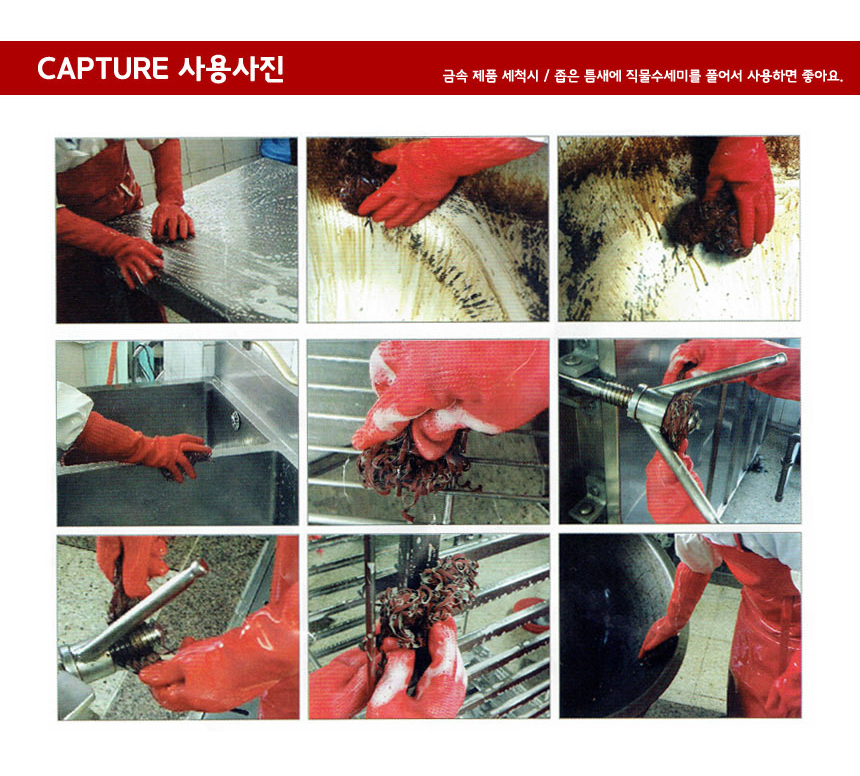 CAPTURE 사용사진

금속 제품 세척시 / 좁은 틈새에 직물수세미를 풀어서 사용하면 좋아요.