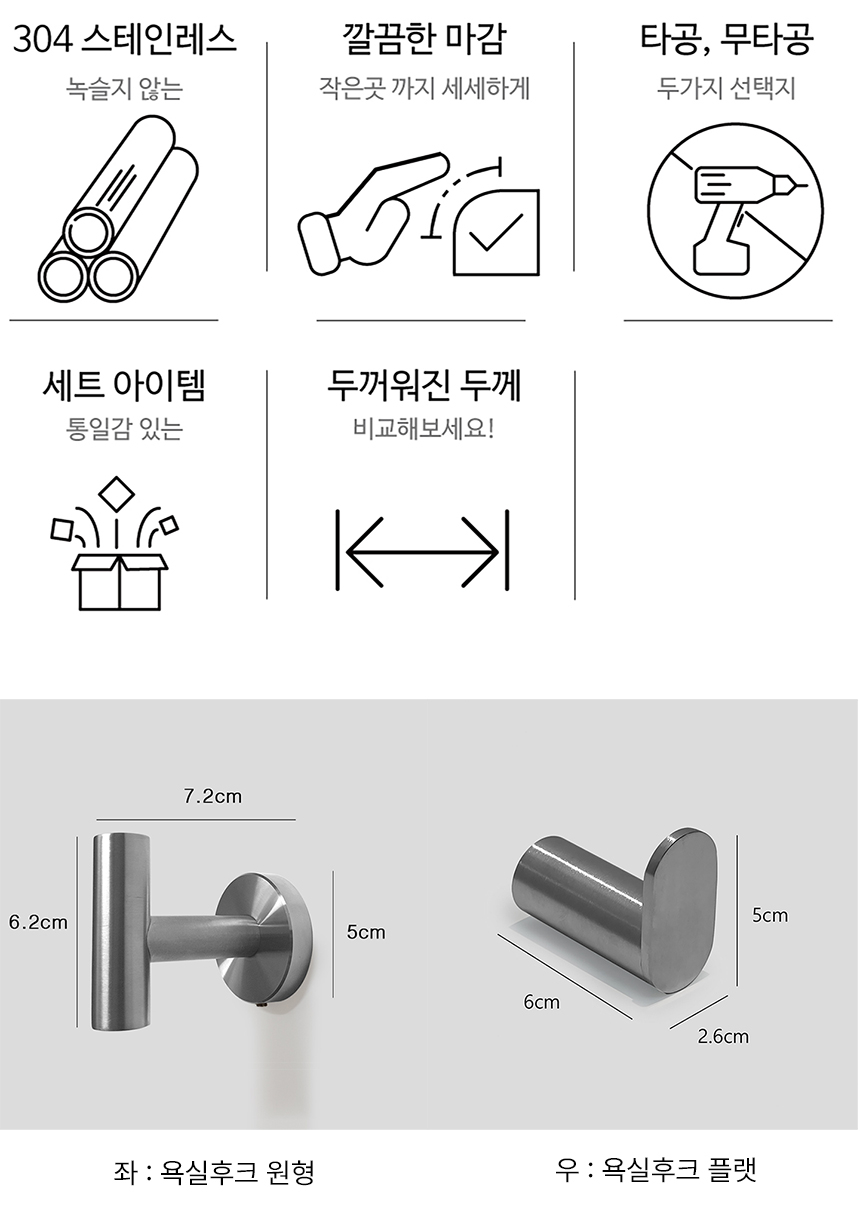 304 스테인레스
녹슬지 않는

깔끔한 마감
작은곳 까지 세세하게

타공, 무타공
두가지 선택지

세트 아이템
통일감 있는

두꺼워진 두께
비교해보세요!

7.2cm
6.2cm
5cm

5cm
6cm
2.6cm

좌 : 욕실후크 원형

우 : 욕실후크 플랫