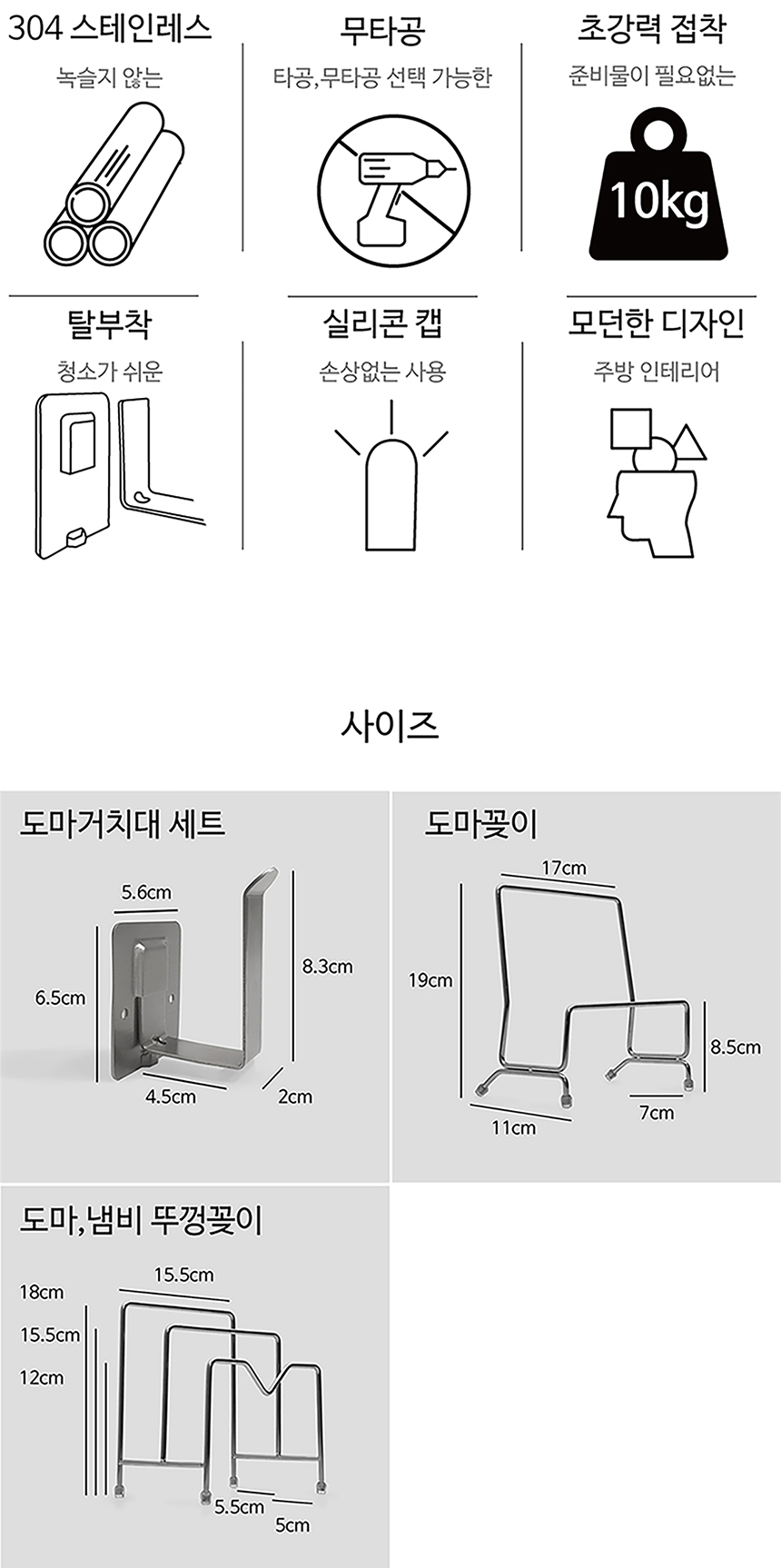 304 스테인레스
녹슬지 않는

무타공
타공,무타공 선택 가능한

초강력 접착
준비물이 필요없는

10kg

탈부착
청소가 쉬운

실리콘 캡
손상없는 사용

모던한 디자인
주방 인테리어

사이즈

도마거치대 세트

5.6cm
6.5cm
8.3cm
4.5cm
2cm

도마꽂이

17cm
19cm
8.5cm
7cm
11cm

도마,냄비 뚜껑꽂이

15.5cm
18cm
15.5cm
12cm
5.5cm
5cm