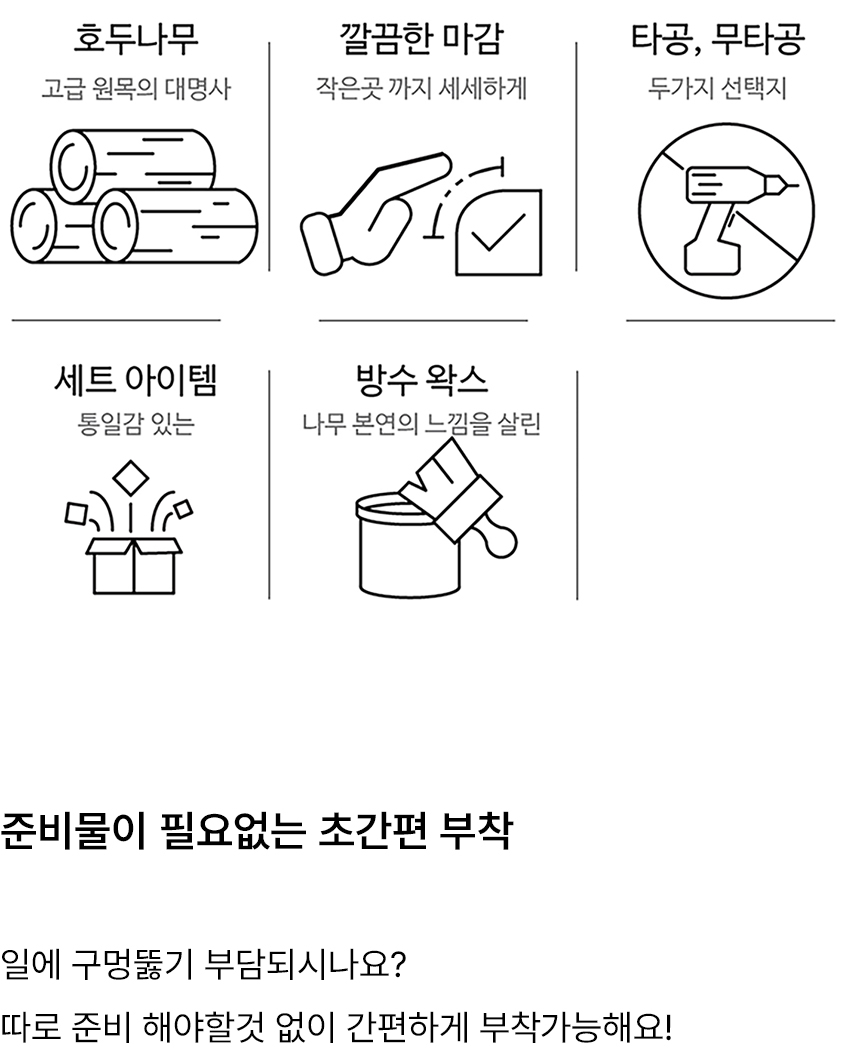 호두나무
고급 원목의 대명사

깔끔한 마감
작은곳 까지 세세하게

타공, 무타공
두가지 선택지

세트 아이템
통일감 있는

방수 왁스
나무 본연의 느낌을 살린

준비물이 필요없는 초간편 부착

일에 구멍뚫기 부담되시나요?
따로 준비 해야할것 없이 간편하게 부착가능해요!