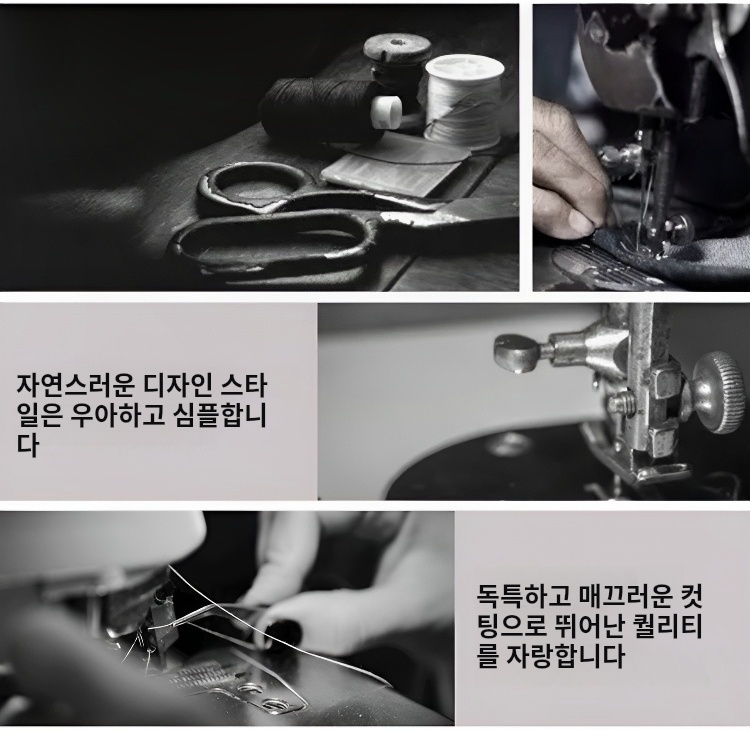 자연스러운 디자인 스타일은 우아하고 심플합니다

독특하고 매끄러운 컷팅으로 뛰어난 퀄리티를 자랑합니다