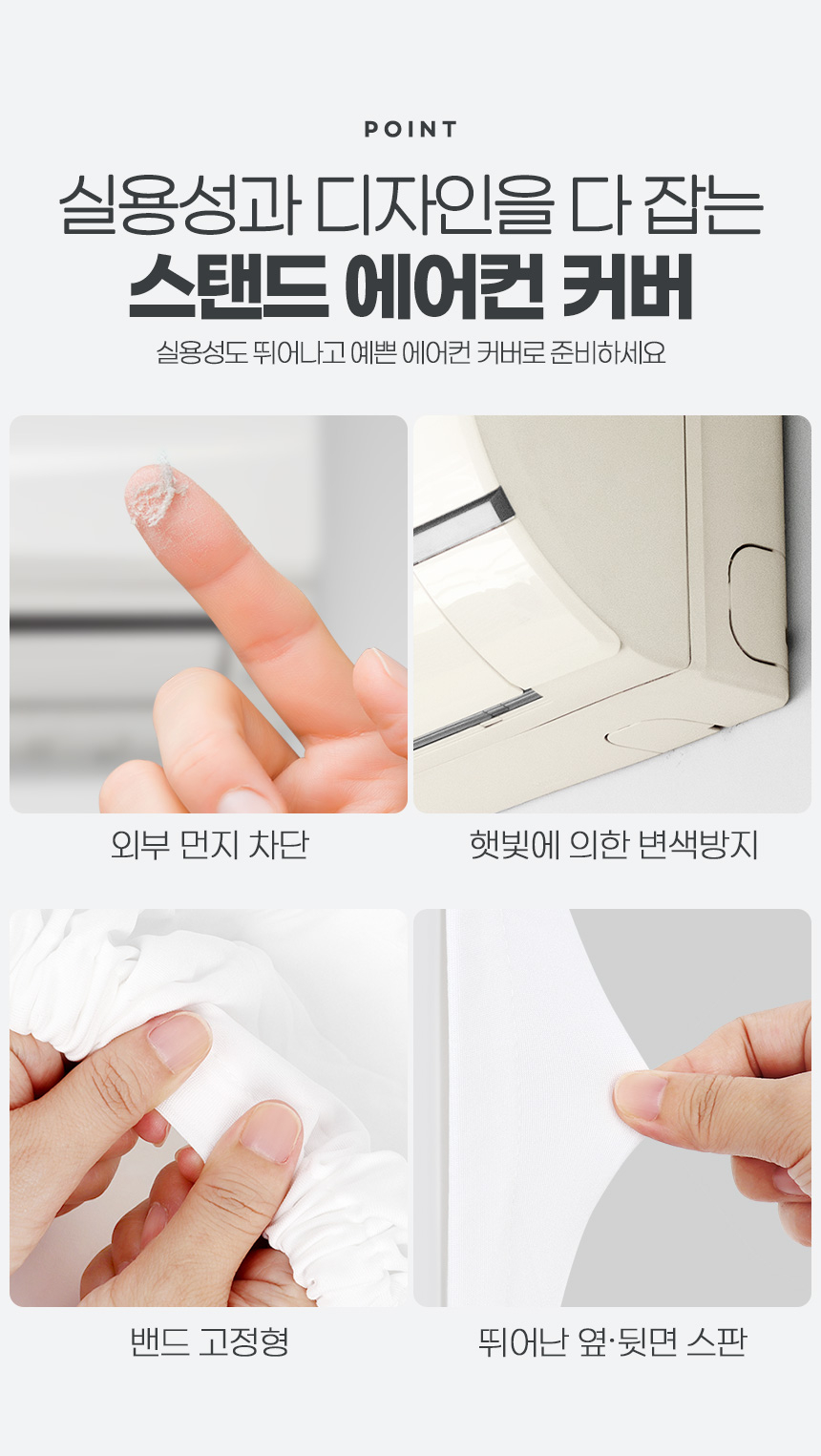 POINT

실용성과 디자인을 다 잡는
스탠드 에어컨 커버

실용성도 뛰어나고 예쁜 에어컨 커버로 준비하세요

외부 먼지 차단

햇빛에 의한 변색방지

밴드 고정형

뛰어난 옆·뒷면 스판