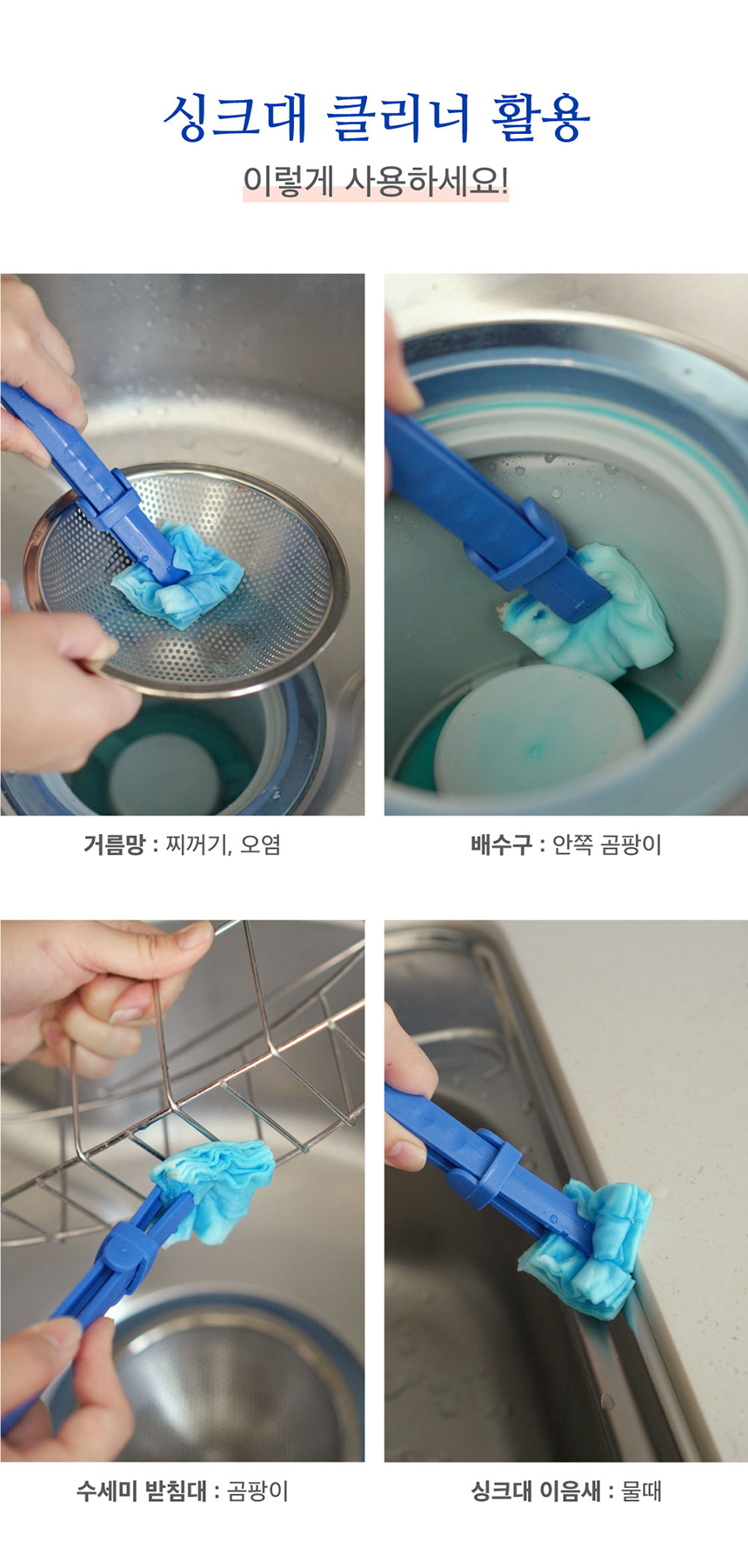 싱크대 클리너 활용

이렇게 사용하세요!

거름망 : 찌꺼기, 오염

배수구 : 안쪽 곰팡이

수세미 받침대 : 곰팡이

싱크대 이음새 : 물때