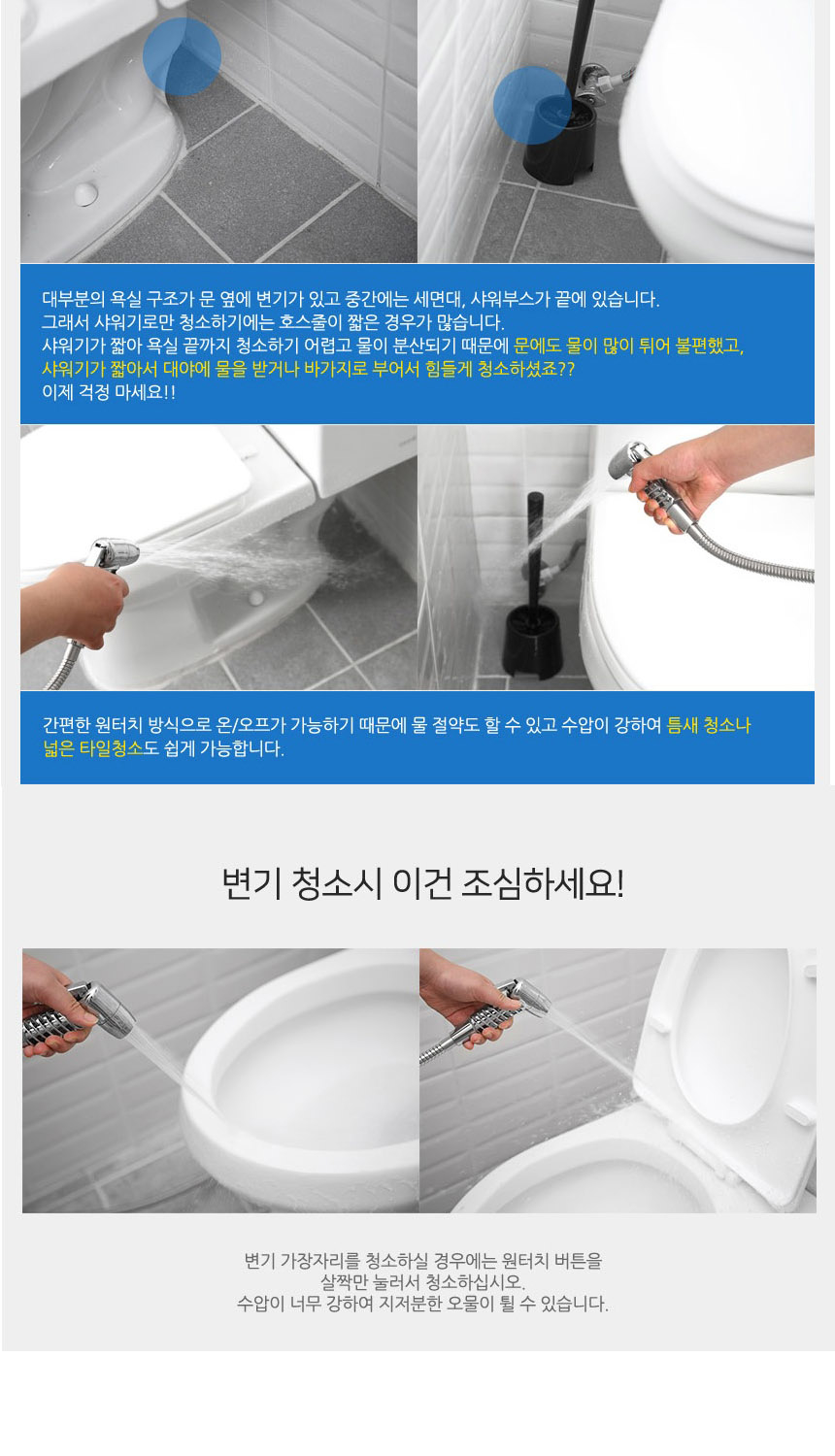 대부분의 욕실 구조가 문 옆에 변기가 있고 중간에는 세면대, 샤워부스가 끝에 있습니다.
그래서 샤워기로만 청소하기에는 호스줄이 짧은 경우가 많습니다.
샤워기가 짧아 욕실 끝까지 청소하기 어렵고 물이 분산되기 때문에 문에도 물이 많이 튀어 불편했고,
샤워기가 짧아서 대야에 물을 받거나 바가지로 부어서 힘들게 청소하셨죠??
이제 걱정 마세요!!

간편한 원터치 방식으로 온/오프가 가능하기 때문에 물 절약도 할 수 있고 수압이 강하여 틈새 청소나 넓은 타일청소도 쉽게 가능합니다.

변기 청소시 이건 조심하세요!

변기 가장자리를 청소하실 경우에는 원터치 버튼을
살짝만 눌러서 청소하십시오.
수압이 너무 강하여 지저분한 오물이 튈 수 있습니다.