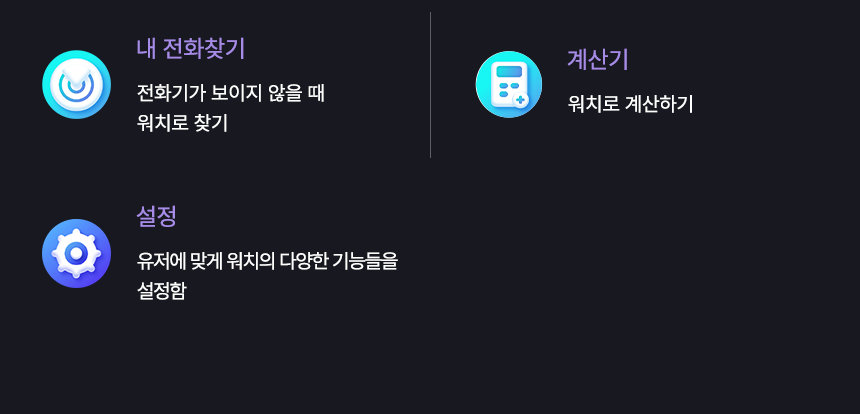 내 전화찾기

전화기가 보이지 않을 때
워치로 찾기

계산기

워치로 계산하기

설정

유저에 맞게 워치의 다양한 기능들을
설정함