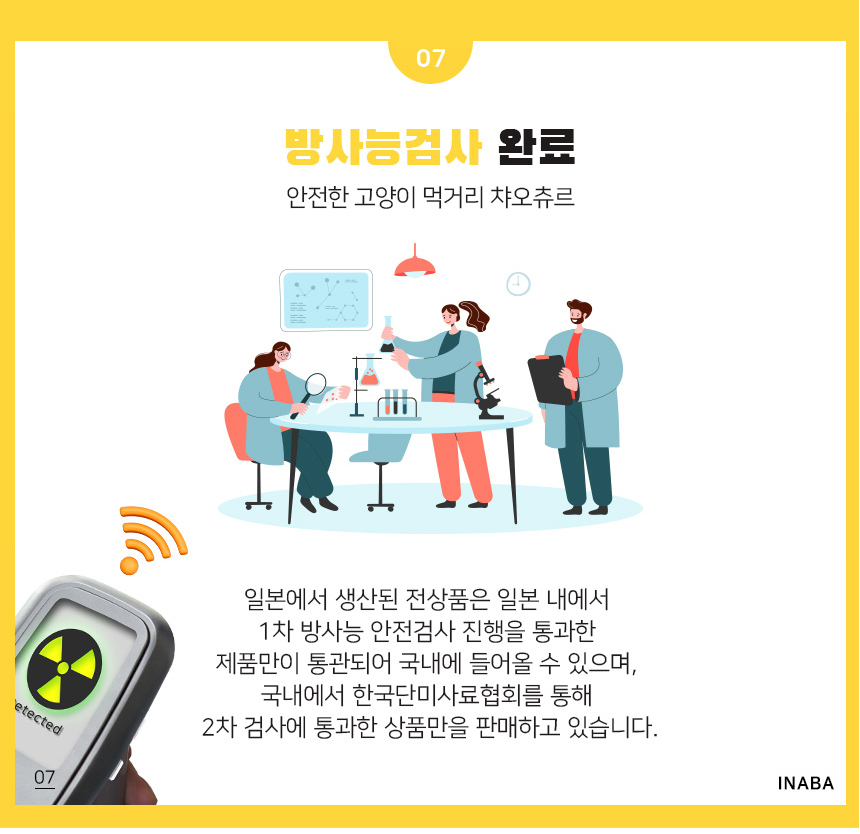 07

방사능검사 완료

안전한 고양이 먹거리 챠오츄르

일본에서 생산된 전상품은 일본 내에서 1차 방사능 안전검사 진행을 통과한 제품만이 통관되어 국내에 들어올 수 있으며, 국내에서 한국단미사료협회를 통해 2차 검사에 통과한 상품만을 판매하고 있습니다.

etected

07

INABA