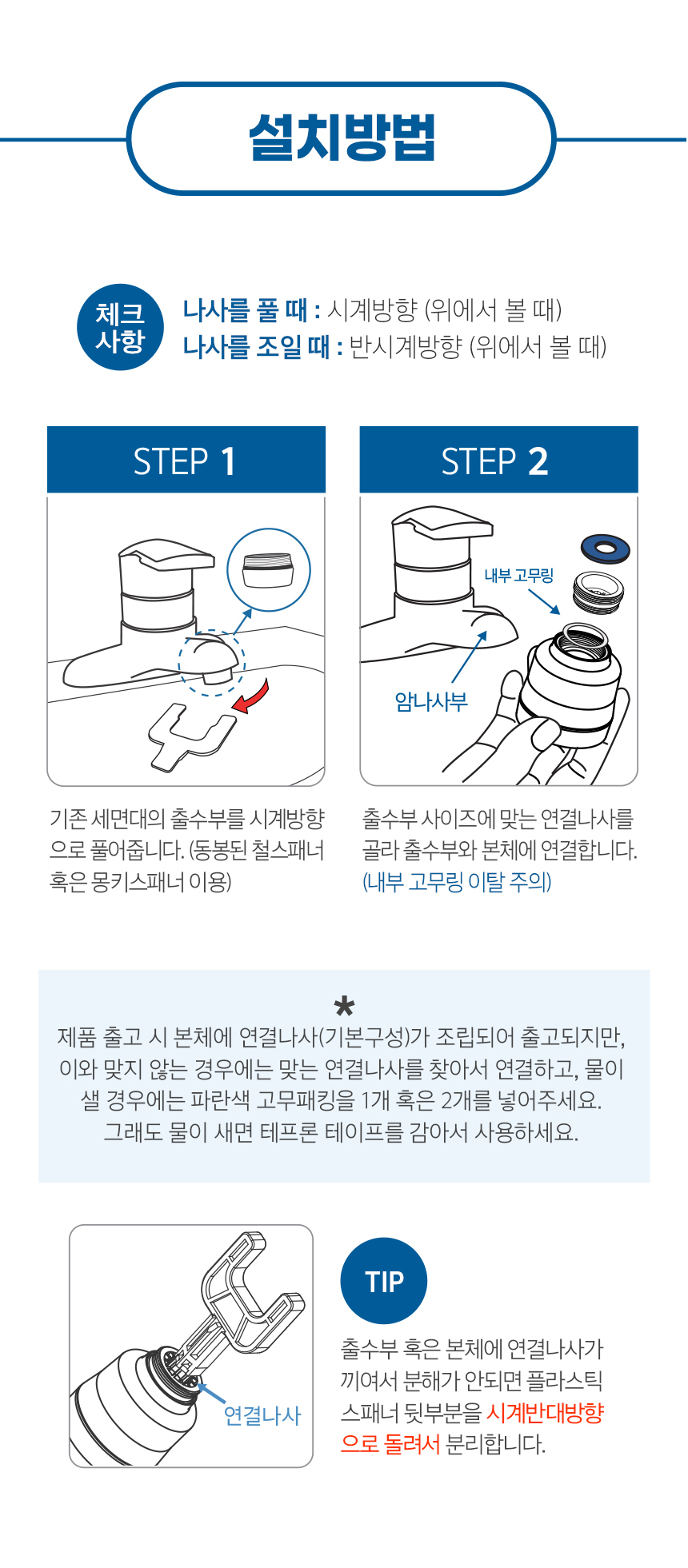 설치방법

체크 사항

나사를 풀 때 : 시계방향 (위에서 볼 때)
나사를 조일 때 : 반시계방향 (위에서 볼 때)

STEP 1

기존 세면대의 출수부를 시계방향으로 풀어줍니다. (동봉된 철스패너 혹은 몽키스패너 이용)

STEP 2

내부 고무링

암나사부

출수부 사이즈에 맞는 연결나사를 골라 출수부와 본체에 연결합니다. (내부 고무링 이탈 주의)

*
제품 출고 시 본체에 연결나사(기본구성)가 조립되어 출고되지만, 이와 맞지 않는 경우에는 맞는 연결나사를 찾아서 연결하고, 물이 샐 경우에는 파란색 고무패킹을 1개 혹은 2개를 넣어주세요. 그래도 물이 새면 테프론 테이프를 감아서 사용하세요.

연결나사

TIP

출수부 혹은 본체에 연결나사가 끼여서 분해가 안되면 플라스틱 스패너 뒷부분을 시계반대방향으로 돌려서 분리합니다.