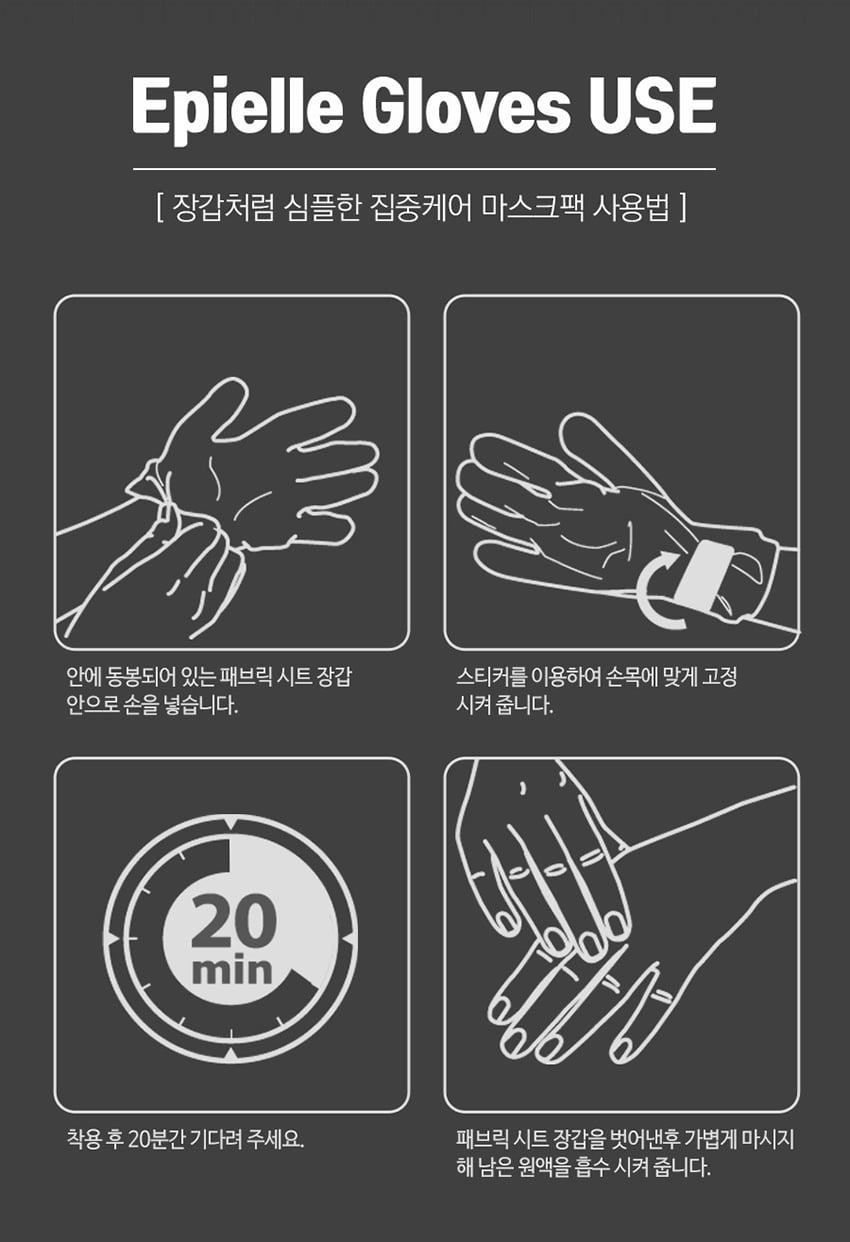 Epielle Gloves USE

[ 장갑처럼 심플한 집중케어 마스크팩 사용법 ]

안에 동봉되어 있는 패브릭 시트 장갑 안으로 손을 넣습니다.

스티커를 이용하여 손목에 맞게 고정 시켜 줍니다.

20 min

착용 후 20분간 기다려 주세요.

패브릭 시트 장갑을 벗어낸후 가볍게 마시지 해 남은 원액을 흡수 시켜 줍니다.