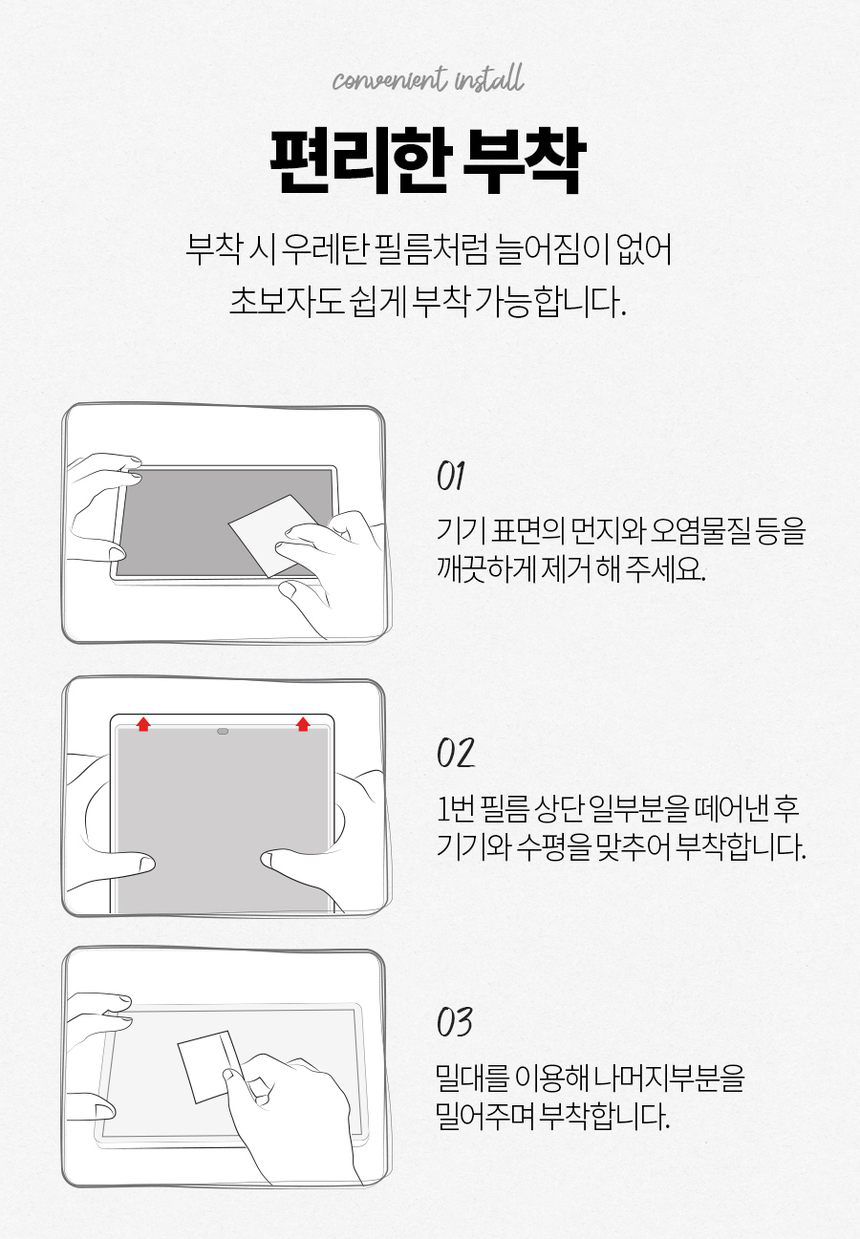 convenient install

편리한 부착

부착 시 우레탄 필름처럼 늘어짐이 없어
초보자도 쉽게 부착 가능합니다.

01

기기 표면의 먼지와 오염물질 등을 깨끗하게 제거 해 주세요.

02

1번 필름 상단 일부분을 떼어낸 후 기기와 수평을 맞추어 부착합니다.

03

밀대를 이용해 나머지부분을 밀어주며 부착합니다.