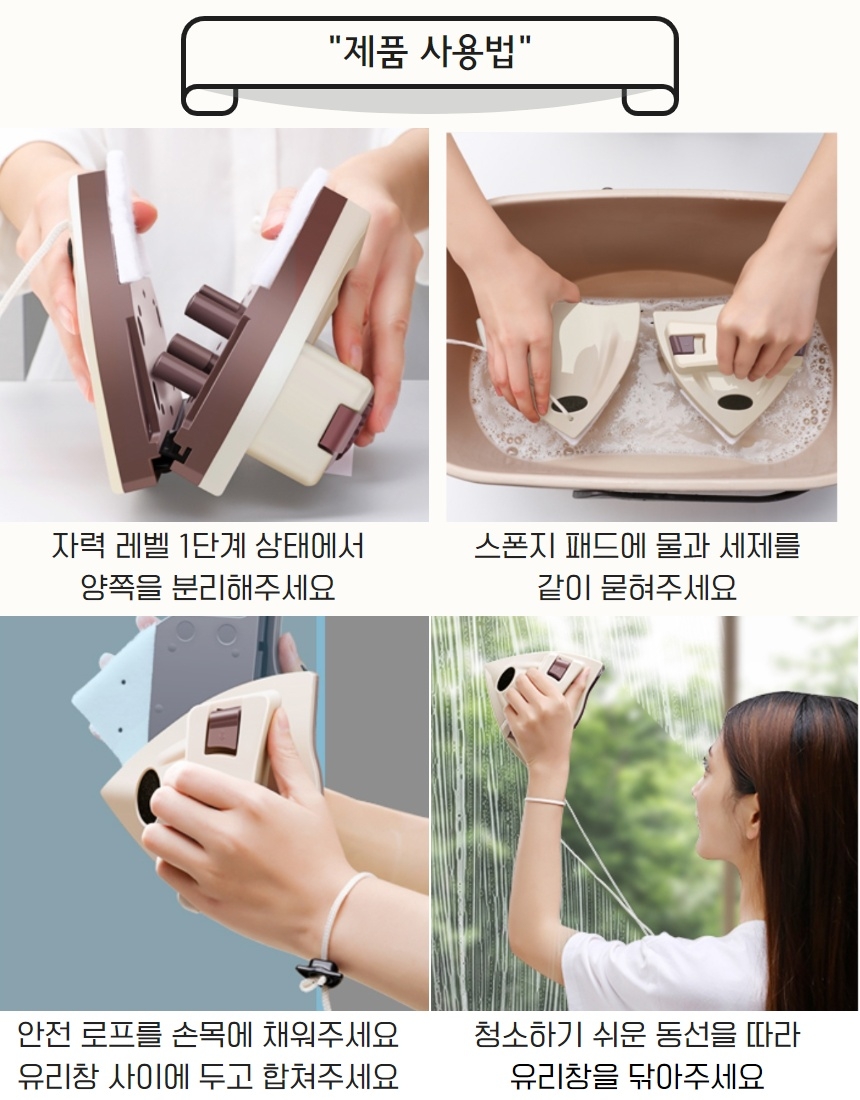 "제품 사용법"

자력 레벨 1단계 상태에서
양쪽을 분리해주세요

스폰지 패드에 물과 세제를
같이 묻혀주세요

안전 로프를 손목에 채워주세요
유리창 사이에 두고 합쳐주세요

청소하기 쉬운 동선을 따라
유리창을 닦아주세요