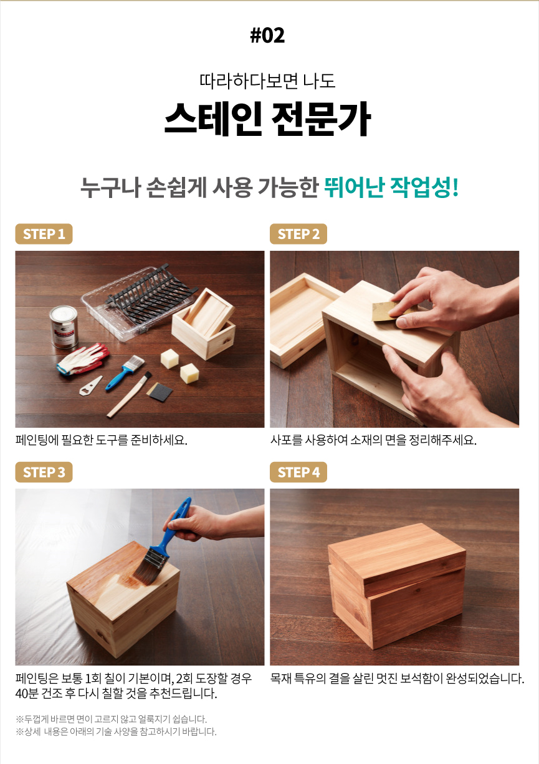 #02

따라하다보면 나도

스테인 전문가

누구나 손쉽게 사용 가능한 뛰어난 작업성!

STEP 1

페인팅에 필요한 도구를 준비하세요.

STEP 2

사포를 사용하여 소재의 면을 정리해주세요.

STEP 3

페인팅은 보통 1회 칠이 기본이며, 2회 도장할 경우 40분 건조 후 다시 칠할 것을 추천드립니다.

STEP 4

목재 특유의 결을 살린 멋진 보석함이 완성되었습니다.

※두껍게 바르면 면이 고르지 않고 얼룩지기 쉽습니다.
※상세 내용은 아래의 기술 사양을 참고하시기 바랍니다.